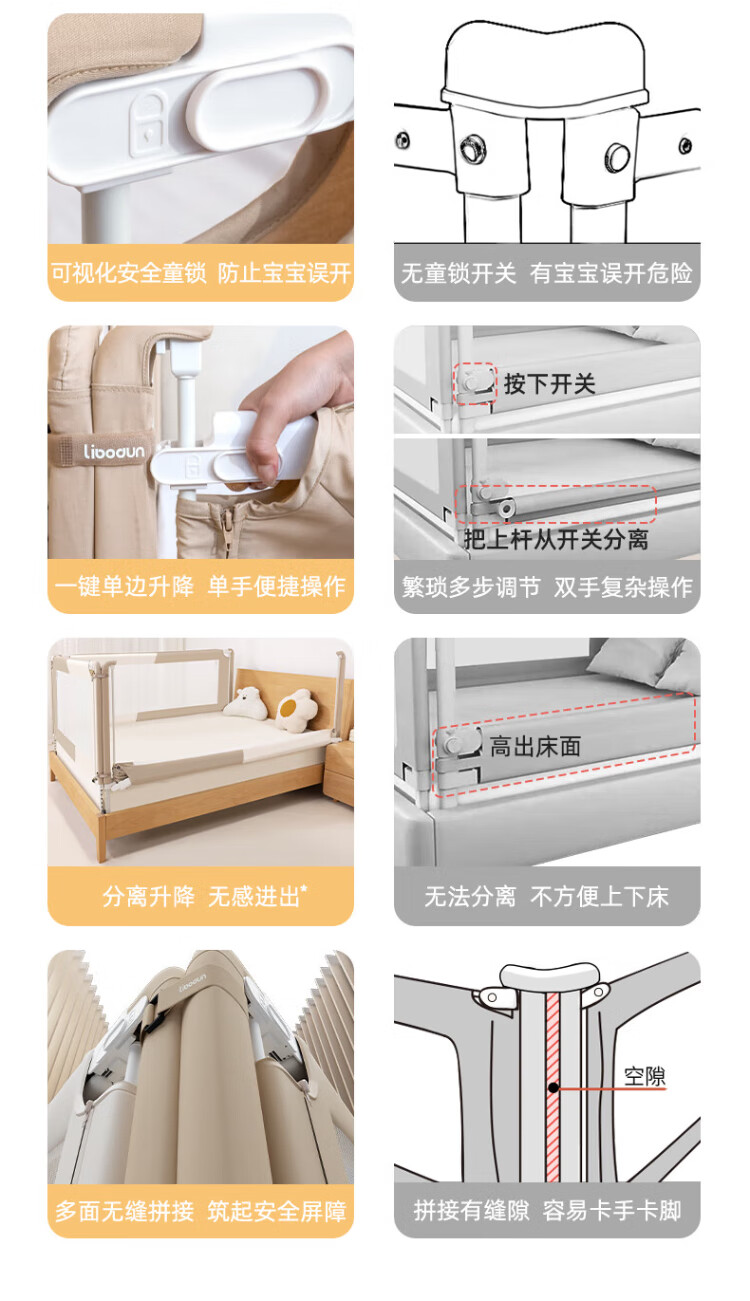 可视化安全童锁 防止宝宝误开

无童锁开关 有宝宝误开危险

Libodun

一键单边升降 单手便捷操作

按下开关

把上杆从开关分离

繁琐多步调节 双手复杂操作

分离升降 无感进出*

高出床面

无法分离 不方便上下床

Libodun

多面无缝拼接 筑起安全屏障

空隙

拼接有缝隙 容易卡手卡脚