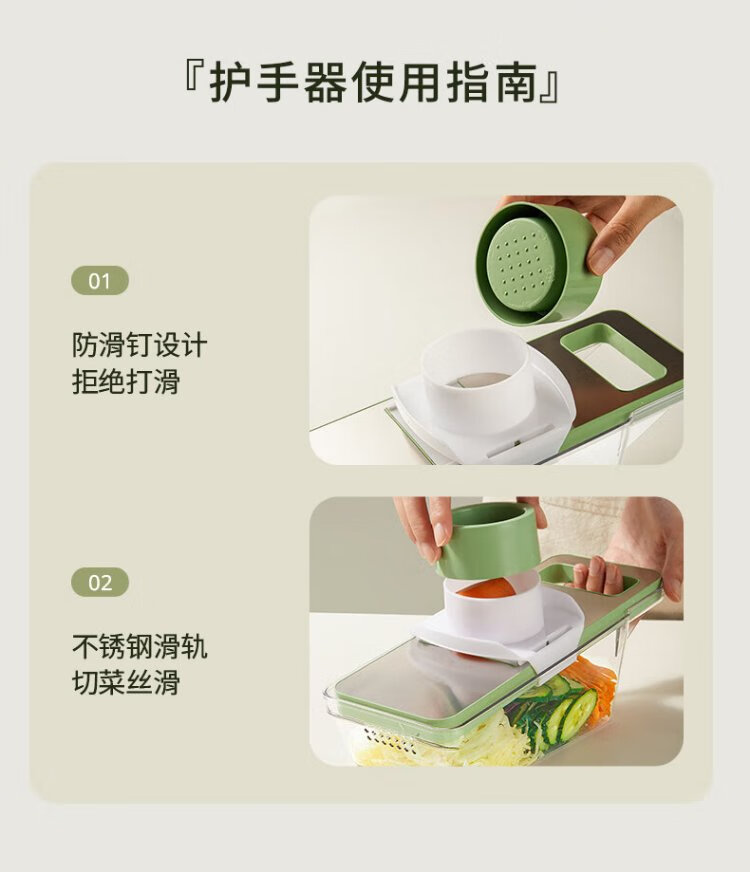 『护手器使用指南』

01

防滑钉设计
拒绝打滑

02

不锈钢滑轨
切菜丝滑