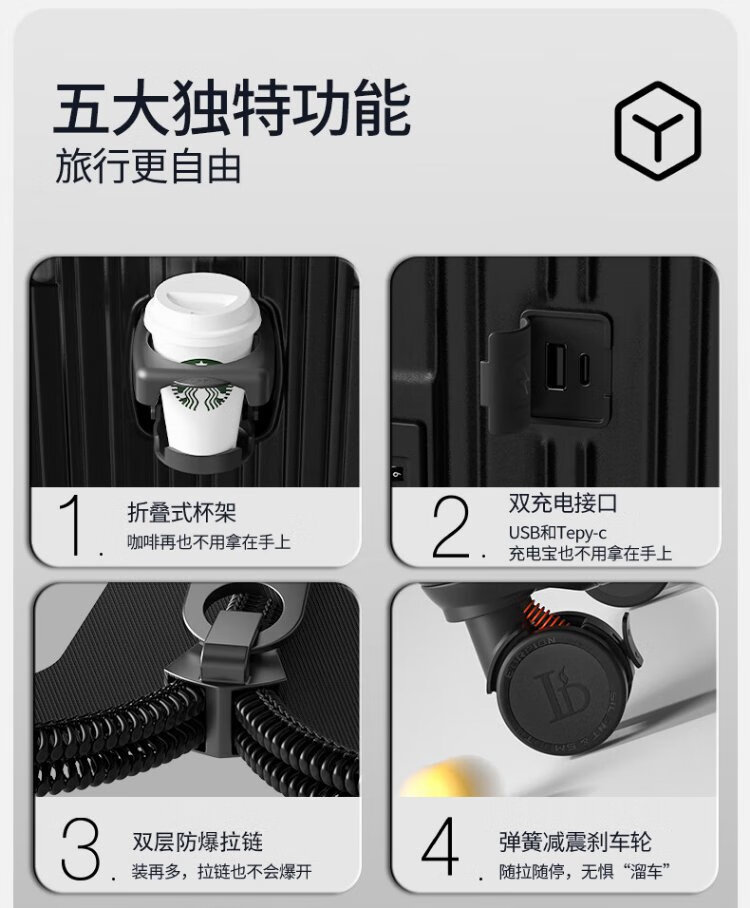 五大独特功能
旅行更自由

1. 折叠式杯架
咖啡再也不用拿在手上

2. 双充电接口
USB和Tepy-c
充电宝也不用拿在手上

3. 双层防爆拉链
装再多，拉链也不会爆开

4. 弹簧减震刹车轮
随拉随停，无惧“溜车”