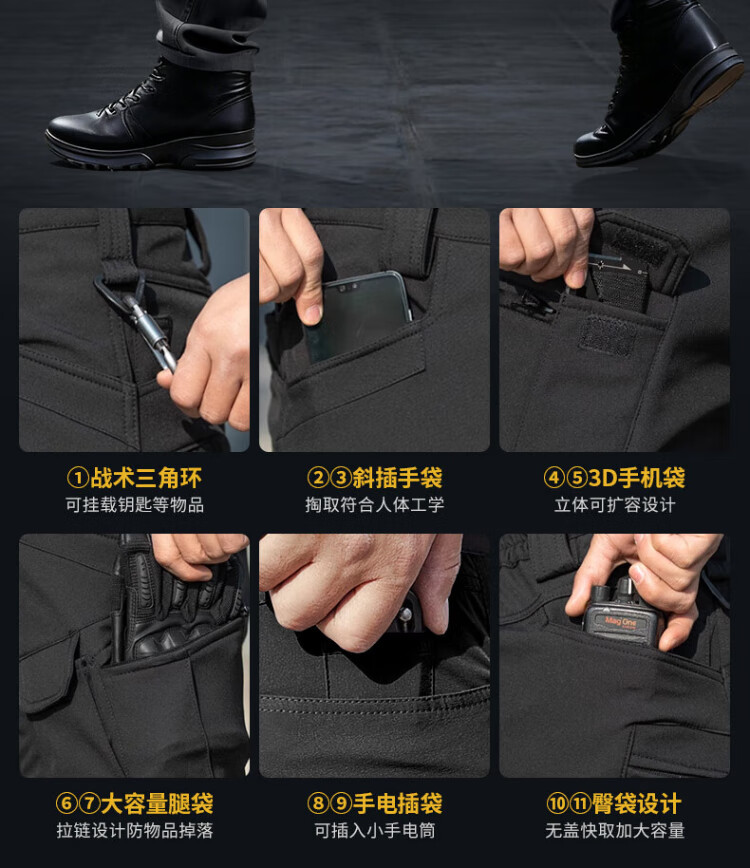 ①战术三角环
可挂载钥匙等物品

②③斜插手袋
掏取符合人体工学

④⑤3D手机袋
立体可扩容设计

Mag One

⑥⑦大容量腿袋
拉链设计防物品掉落

⑧⑨手电插袋
可插入小手电筒

⑩⑪臀袋设计
无盖快取加大容量