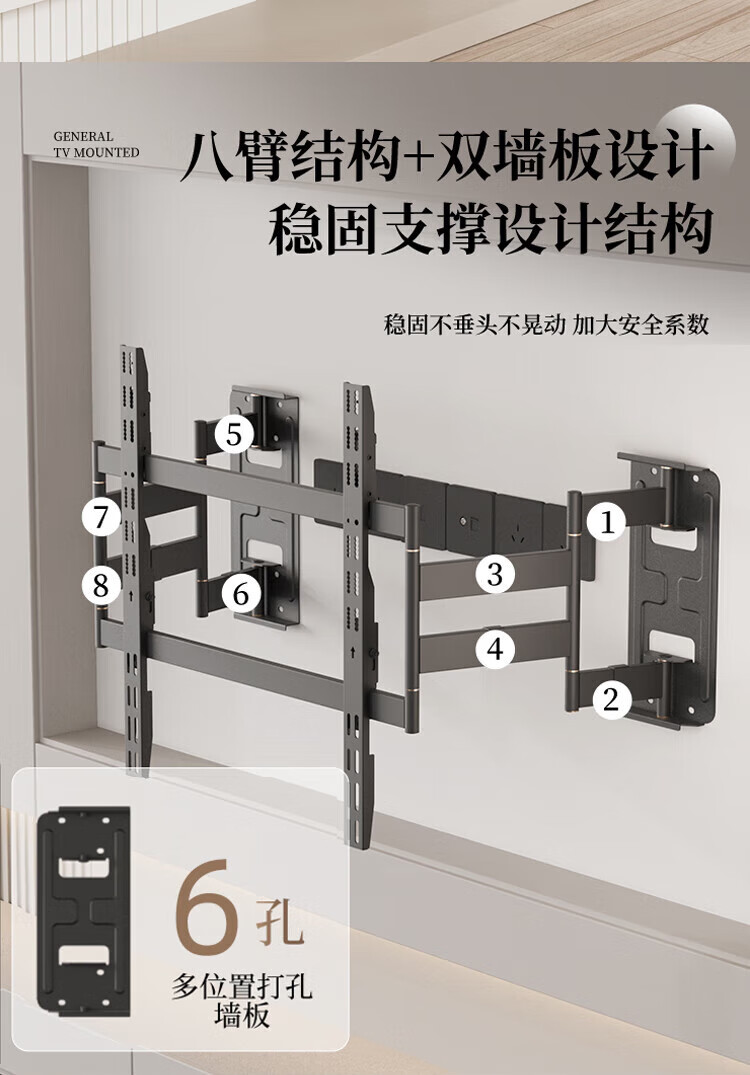 GENERAL
TV MOUNTED

八臂结构+双墙板设计
稳固支撑设计结构

稳固不垂头不晃动 加大安全系数

5
7
8
6
1
3
4
2

6孔
多位置打孔
墙板