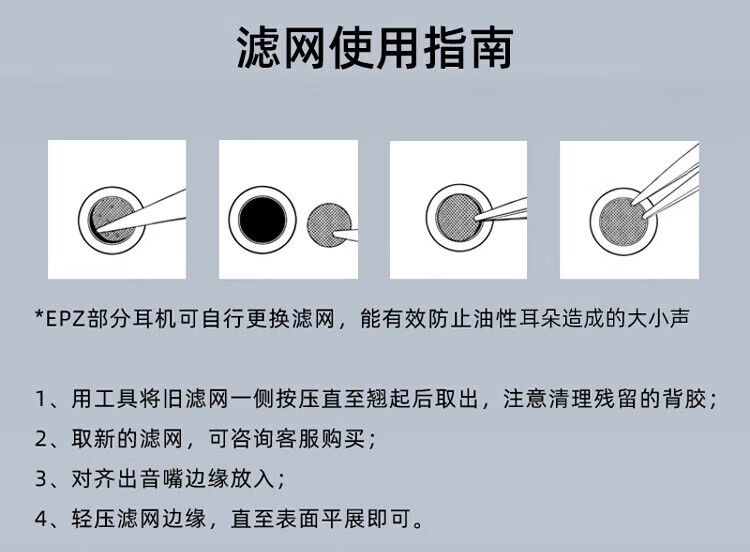 滤网使用指南

*EPZ部分耳机可自行更换滤网，能有效防止油性耳朵造成的大小声

1、用工具将旧滤网一侧按压直至翘起后取出，注意清理残留的背胶；

2、取新的滤网，可咨询客服购买；

3、对齐出音嘴边缘放入；

4、轻压滤网边缘，直至表面平展即可。