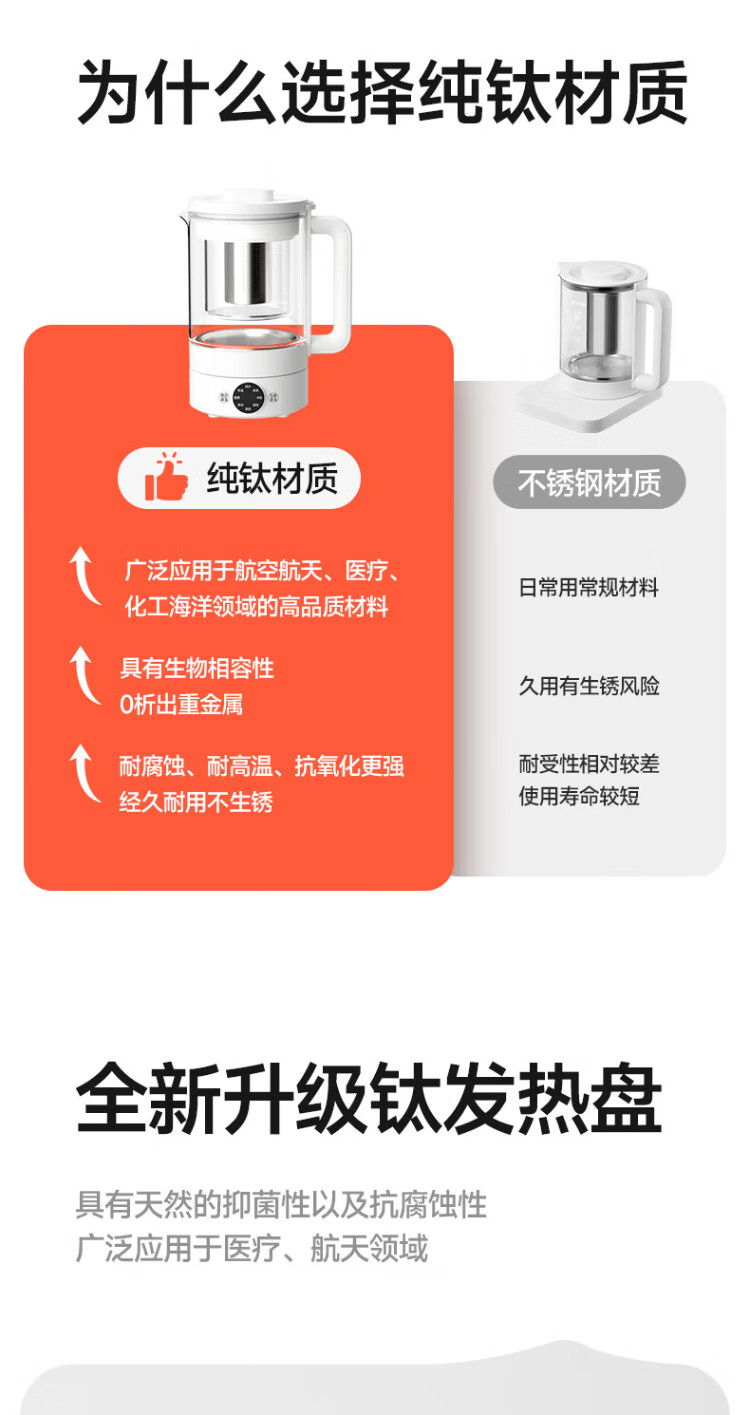 为什么选择纯钛材质

纯钛材质

广泛应用于航空航天、医疗、化工海洋领域的高品质材料

具有生物相容性
0析出重金属

耐腐蚀、耐高温、抗氧化更强
经久耐用不生锈

不锈钢材质

日常用常规材料

久用有生锈风险

耐受性相对较差
使用寿命较短

全新升级钛发热盘

具有天然的抑菌性以及抗腐蚀性
广泛应用于医疗、航天领域