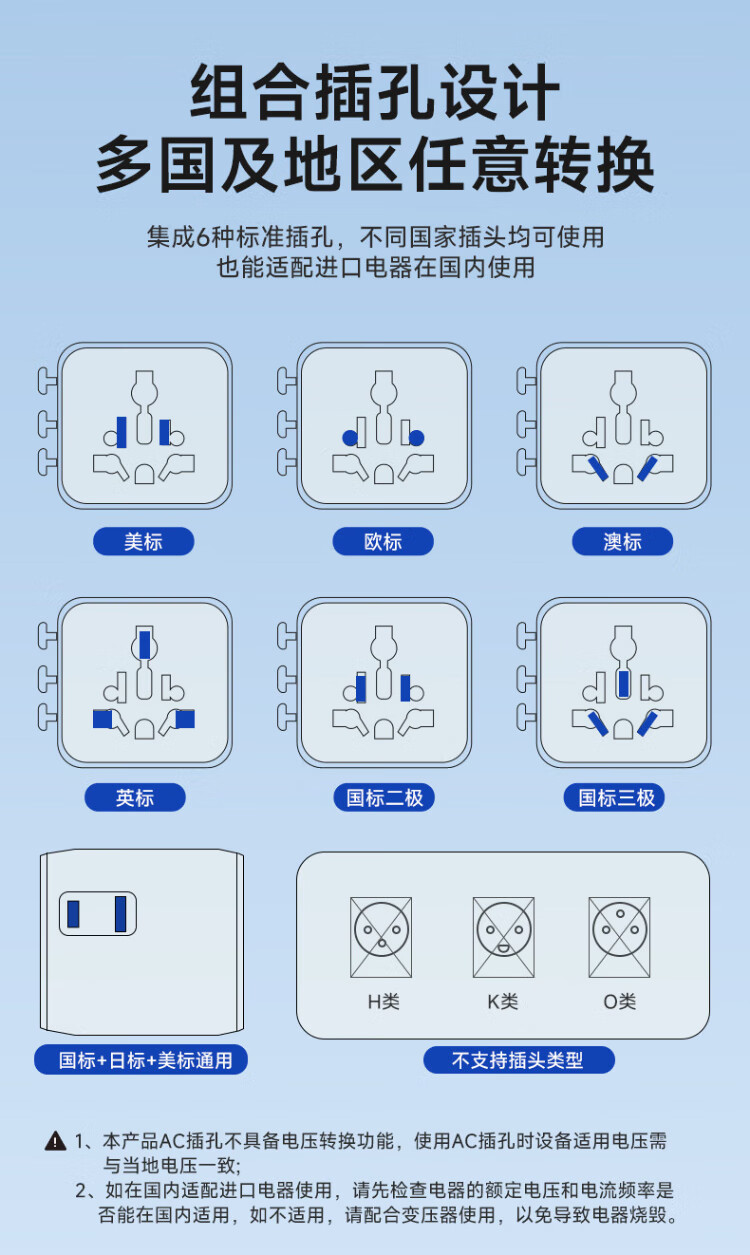 组合插孔设计
多国及地区任意转换

集成6种标准插孔，不同国家插头均可使用
也能适配进口电器在国内使用

美标

欧标

澳标

英标

国标二极

国标三极

国标+日标+美标通用

H类

K类

O类

不支持插头类型

1、本产品AC插孔不具备电压转换功能，使用AC插孔时设备适用电压需与当地电压一致;
2、如在国内适配进口电器使用，请先检查电器的额定电压和电流频率是否能在国内适用，如不适用，请配合变压器使用，以免导致电器烧毁。