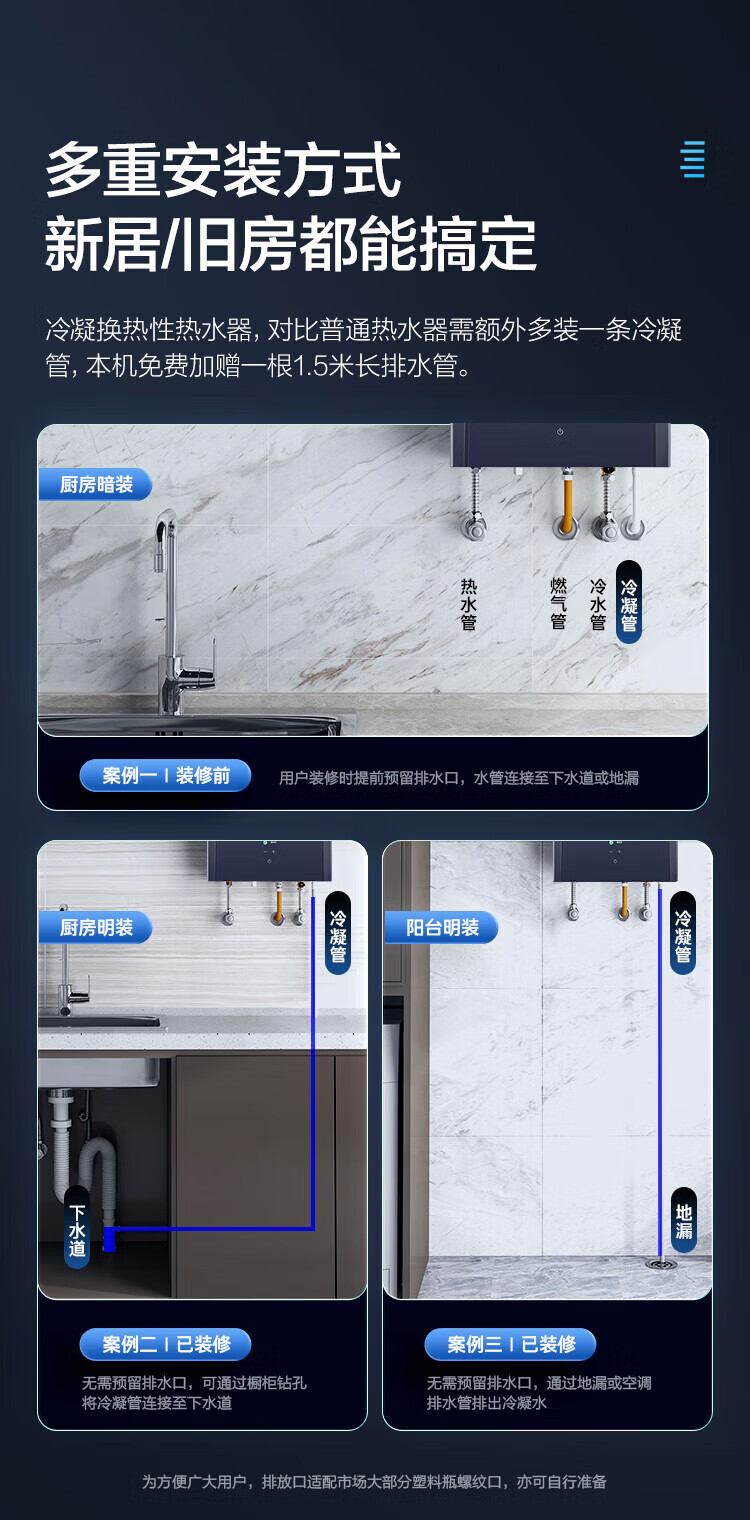 多重安装方式
新居/旧房都能搞定

冷凝换热性热水器，对比普通热水器需额外多装一条冷凝管，本机免费加赠一根1.5米长排水管。

厨房暗装

热水管

燃气管

冷水管

冷凝管

案例一 | 装修前

用户装修时提前预留排水口，水管连接至下水道或地漏

厨房明装

冷凝管

下水道

案例二 | 已装修

无需预留排水口，可通过橱柜钻孔将冷凝管连接至下水道

阳台明装

冷凝管

地漏

案例三 | 已装修

无需预留排水口，通过地漏或空调排水管排出冷凝水

为方便广大用户，排放口适配市场大部分塑料瓶螺纹口，亦可自行准备