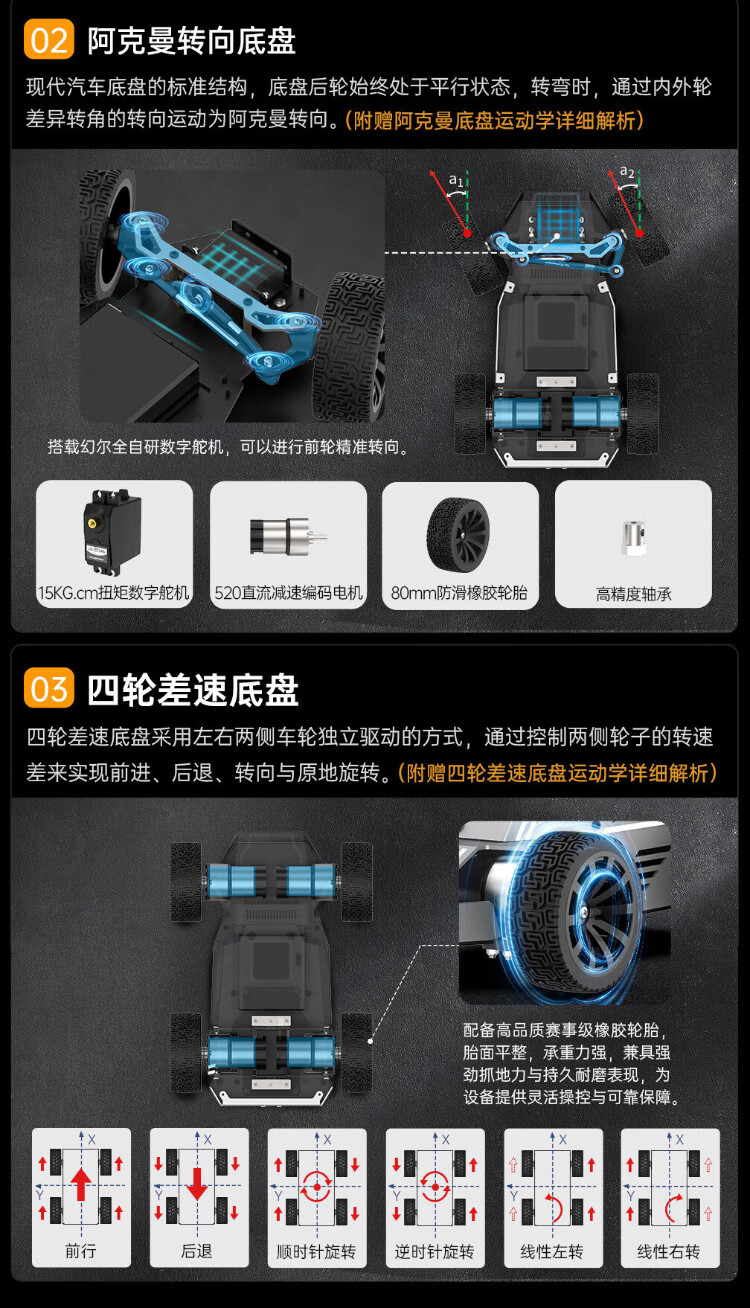 02 阿克曼转向底盘

现代汽车底盘的标准结构，底盘后轮始终处于平行状态，转弯时，通过内外轮差异转角的转向运动为阿克曼转向。(附赠阿克曼底盘运动学详细解析)

$a_1$ $a_2$

搭载幻尔全自研数字舵机，可以进行前轮精准转向。

15KG.cm扭矩数字舵机

520直流减速编码电机

80mm防滑橡胶轮胎

高精度轴承

03 四轮差速底盘

四轮差速底盘采用左右两侧车轮独立驱动的方式，通过控制两侧轮子的转速差来实现前进、后退、转向与原地旋转。(附赠四轮差速底盘运动学详细解析)

配备高品质赛事级橡胶轮胎，胎面平整，承重力强，兼具强劲抓地力与持久耐磨表现，为设备提供灵活操控与可靠保障。

X Y 前行

X Y 后退

X Y 顺时针旋转

X Y 逆时针旋转

X Y 线性左转

X Y 线性右转