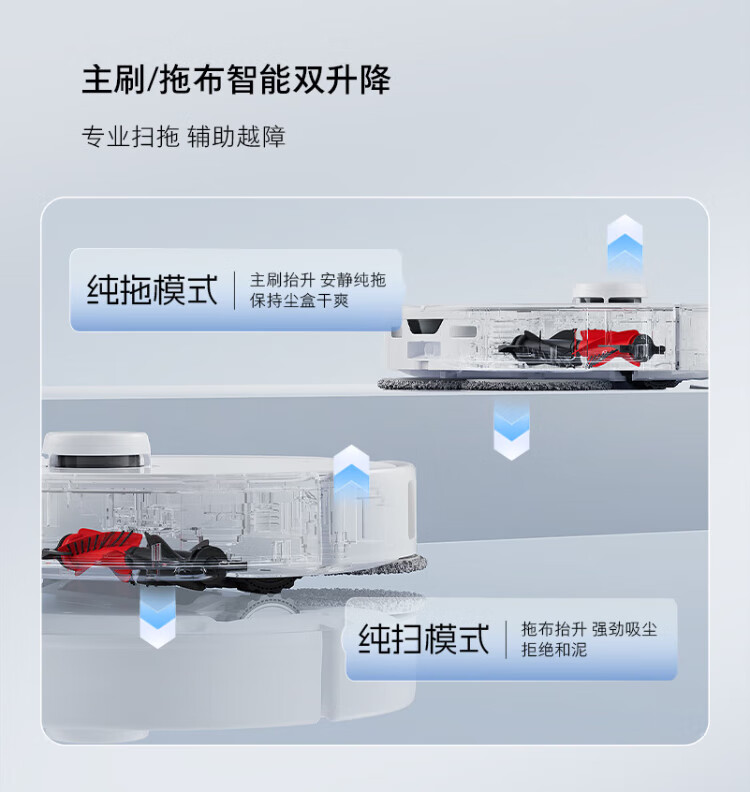 主刷/拖布智能双升降

专业扫拖 辅助越障

纯拖模式

主刷抬升 安静纯拖
保持尘盒干爽

纯扫模式

拖布抬升 强劲吸尘
拒绝和泥