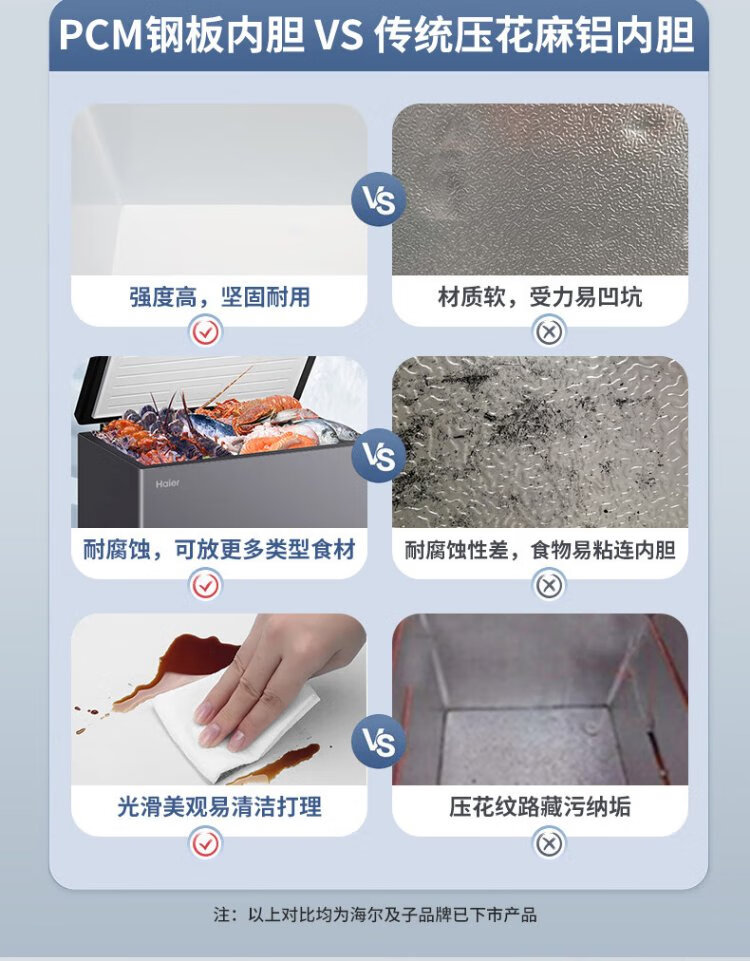 PCM钢板内胆 VS 传统压花麻铝内胆

VS

强度高，坚固耐用

材质软，受力易凹坑

Haier

VS

耐腐蚀，可放更多类型食材

耐腐蚀性差，食物易粘连内胆

VS

光滑美观易清洁打理

压花纹路藏污纳垢

注：以上对比均为海尔及子品牌已下市产品