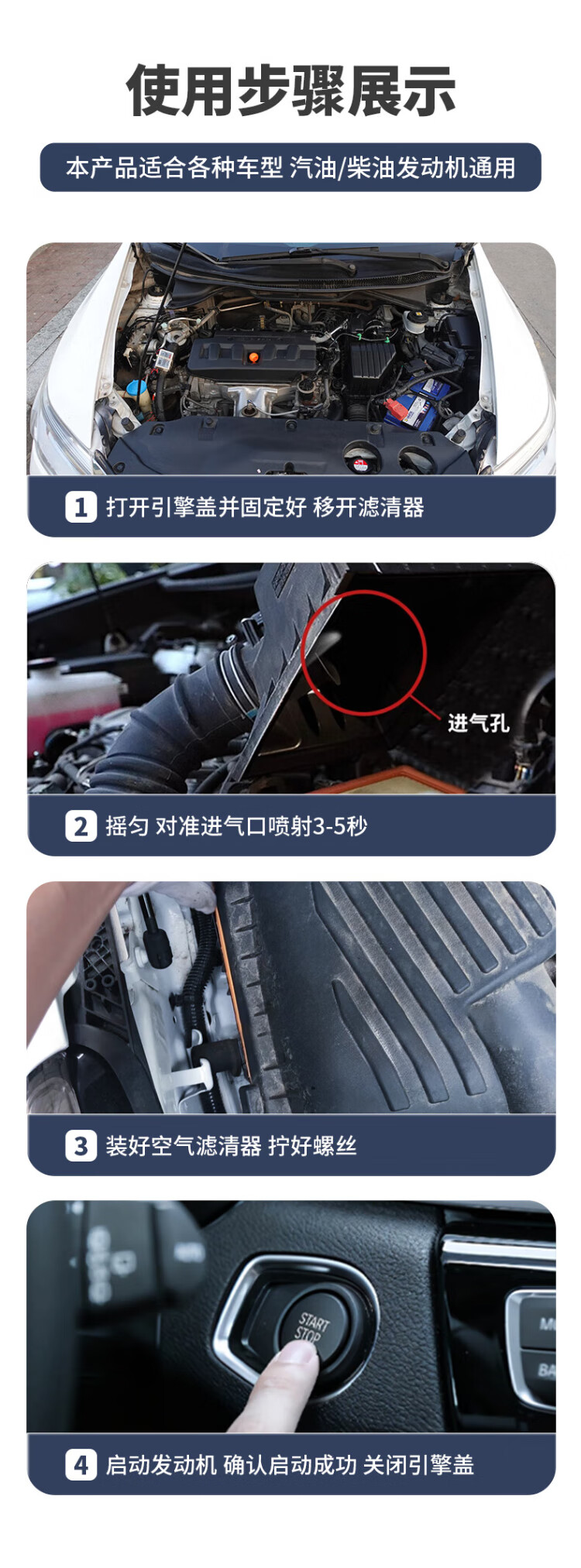 使用步骤展示

本产品适合各种车型 汽油/柴油发动机通用

1 打开引擎盖并固定好 移开滤清器

进气孔

2 摇匀 对准进气口喷射3-5秒

3 装好空气滤清器 拧好螺丝

START STOP

4 启动发动机 确认启动成功 关闭引擎盖