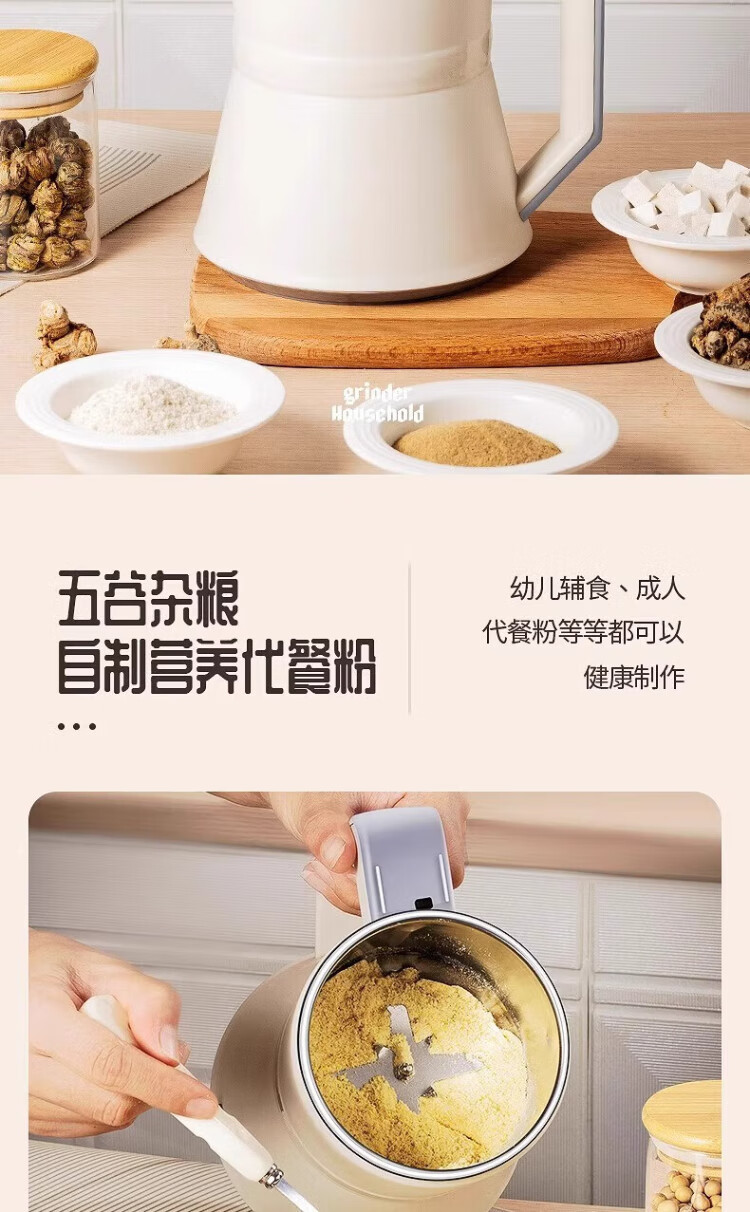 grinder
Household

五谷杂粮
自制营养代餐粉
...

幼儿辅食、成人
代餐粉等等都可以
健康制作