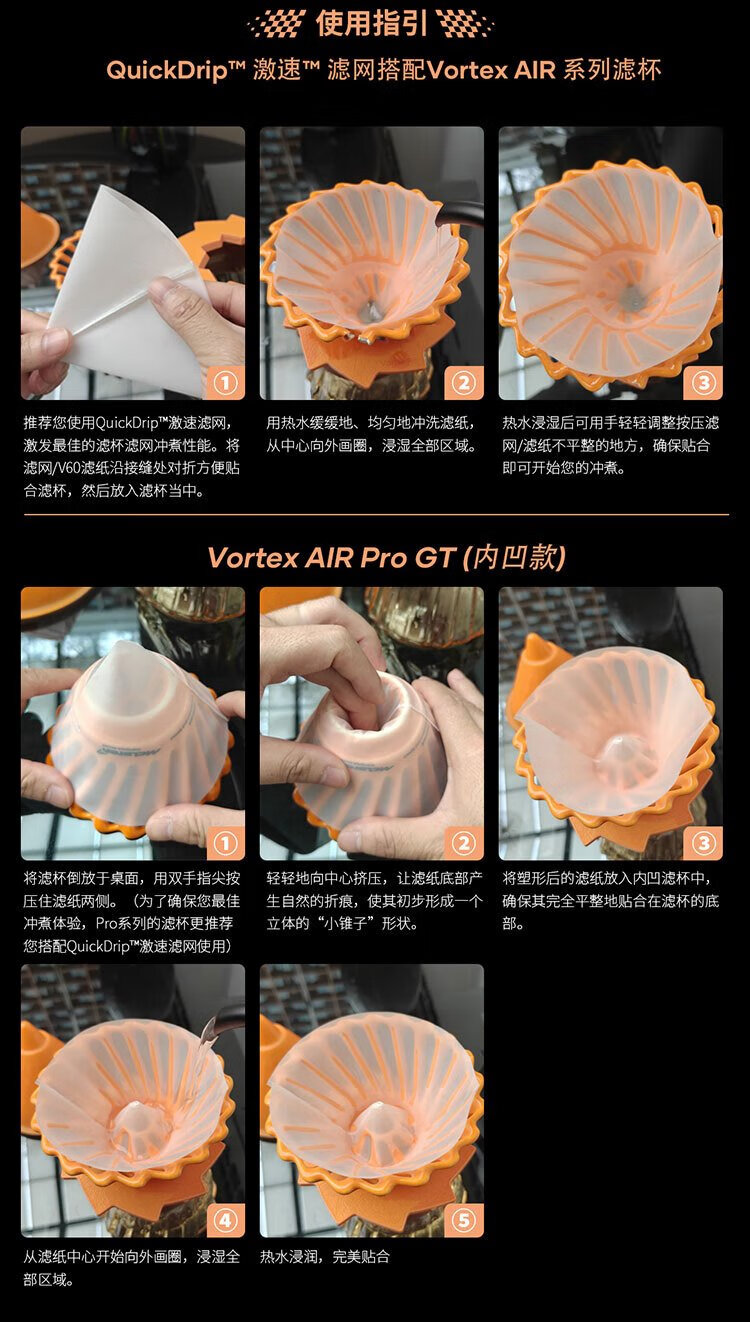 使用指引

QuickDrip™ 激速™ 滤网搭配Vortex AIR 系列滤杯

①

推荐您使用QuickDrip™激速滤网，激发最佳的滤杯滤网冲煮性能。将滤网/V60滤纸沿接缝处对折方便贴合滤杯，然后放入滤杯当中。

②

用热水缓缓地、均匀地冲洗滤纸，从中心向外画圈，浸湿全部区域。

③

热水浸湿后可用手轻轻调整按压滤网/滤纸不平整的地方，确保贴合即可开始您的冲煮。

Vortex AIR Pro GT (内凹款)

①

将滤杯倒放于桌面，用双手指尖按压住滤纸两侧。（为了确保您最佳冲煮体验，Pro系列的滤杯更推荐您搭配QuickDrip™激速滤网使用）

②

轻轻地向中心挤压，让滤纸底部产生自然的折痕，使其初步形成一个立体的“小锥子”形状。

③

将塑形后的滤纸放入内凹滤杯中，确保其完全平整地贴合在滤杯的底部。

④

从滤纸中心开始向外画圈，浸湿全部区域。

⑤

热水浸润，完美贴合