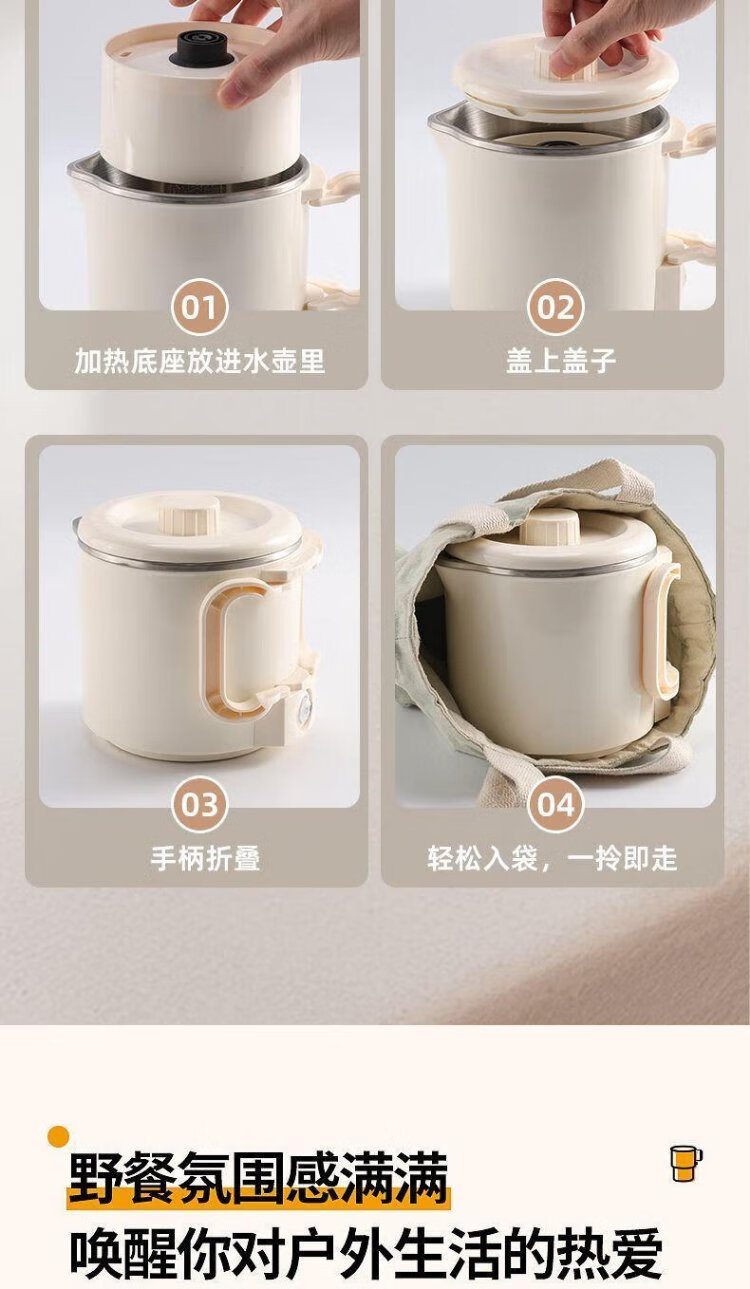 01
加热底座放进水壶里

02
盖上盖子

03
手柄折叠

04
轻松入袋，一拎即走

野餐氛围感满满
唤醒你对户外生活的热爱