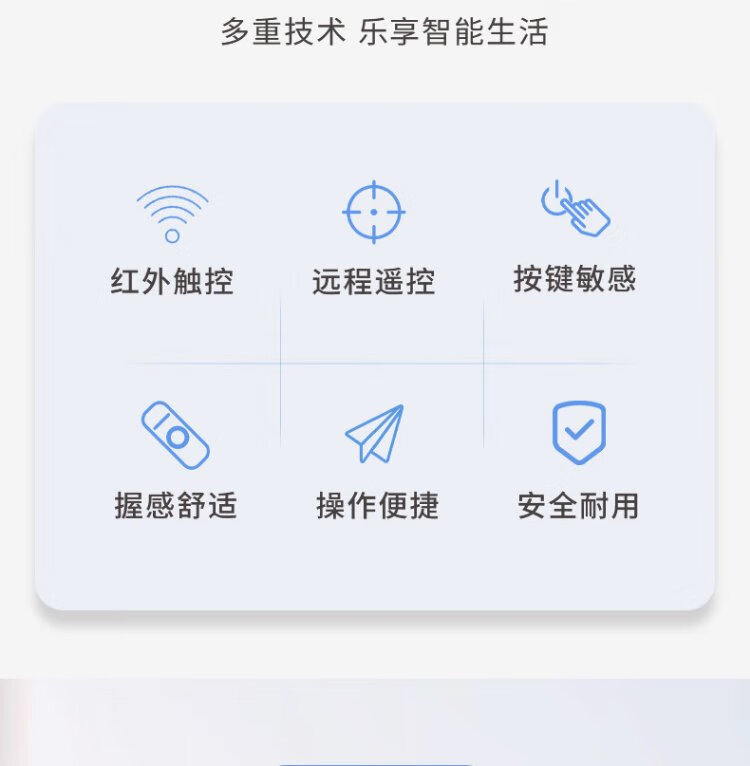 多重技术 乐享智能生活

红外触控

远程遥控

按键敏感

握感舒适

操作便捷

安全耐用