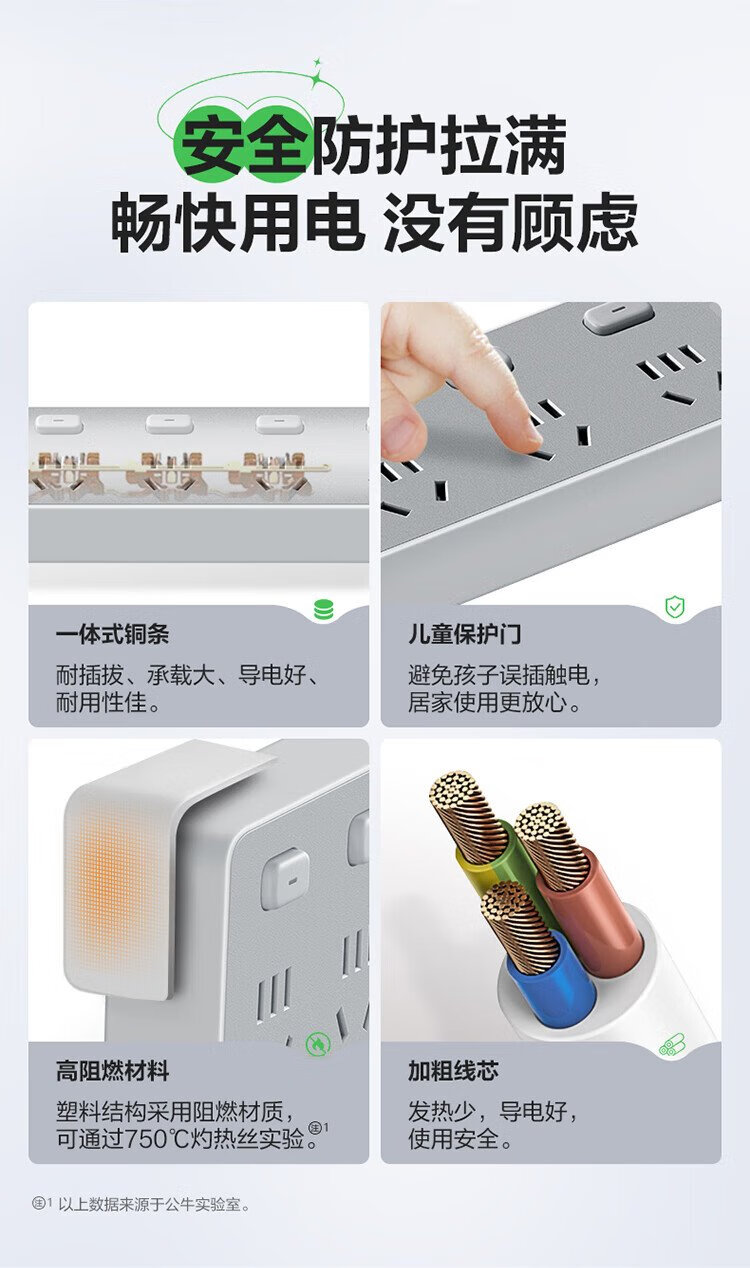 安全防护拉满
畅快用电 没有顾虑

一体式铜条
耐插拔、承载大、导电好、耐用性佳。

儿童保护门
避免孩子误插触电，居家使用更放心。

高阻燃材料
塑料结构采用阻燃材质，可通过750℃灼热丝实验。注1

加粗线芯
发热少，导电好，使用安全。

注1 以上数据来源于公牛实验室。