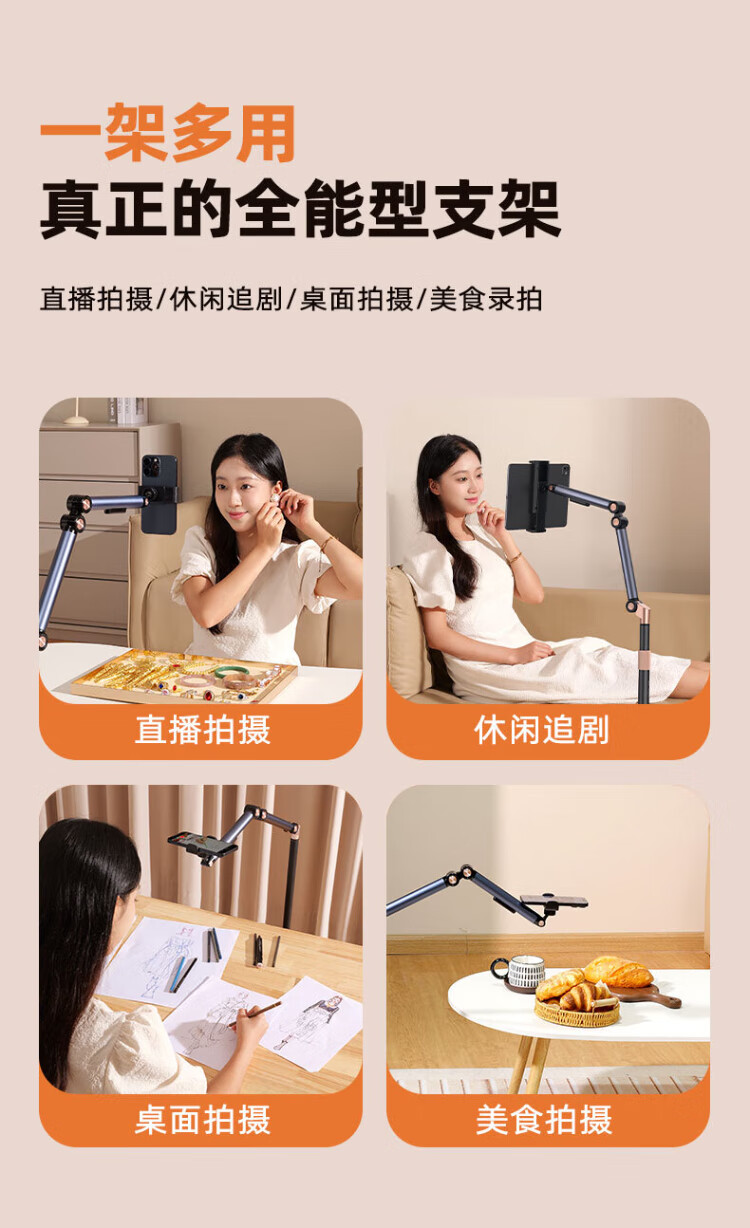 一架多用
真正的全能型支架

直播拍摄/休闲追剧/桌面拍摄/美食录拍

直播拍摄

休闲追剧

桌面拍摄

美食拍摄