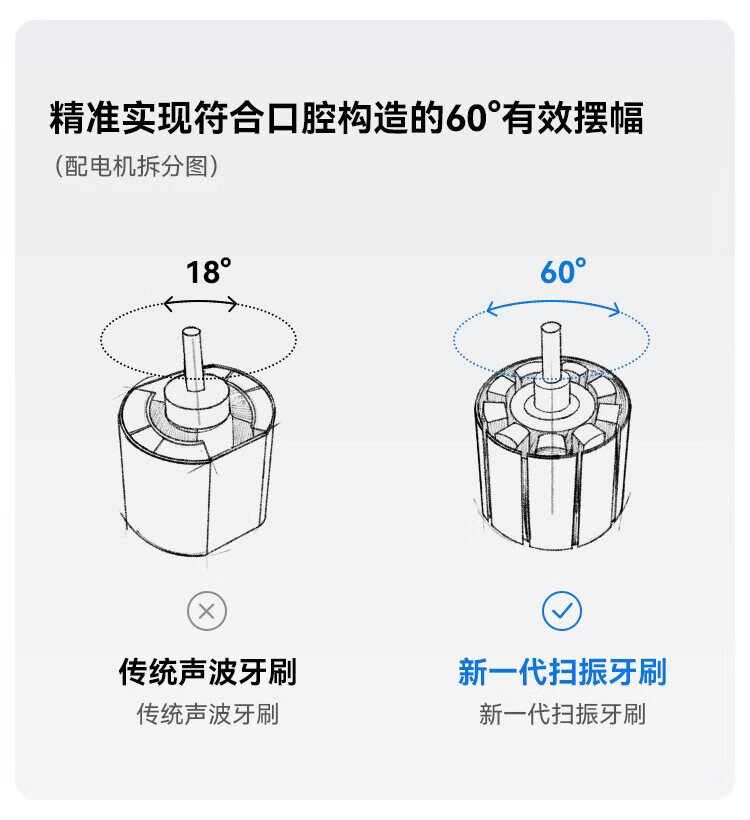 精准实现符合口腔构造的60°有效摆幅

（配电机拆分图）

18°

60°

传统声波牙刷

传统声波牙刷

新一代扫振牙刷

新一代扫振牙刷