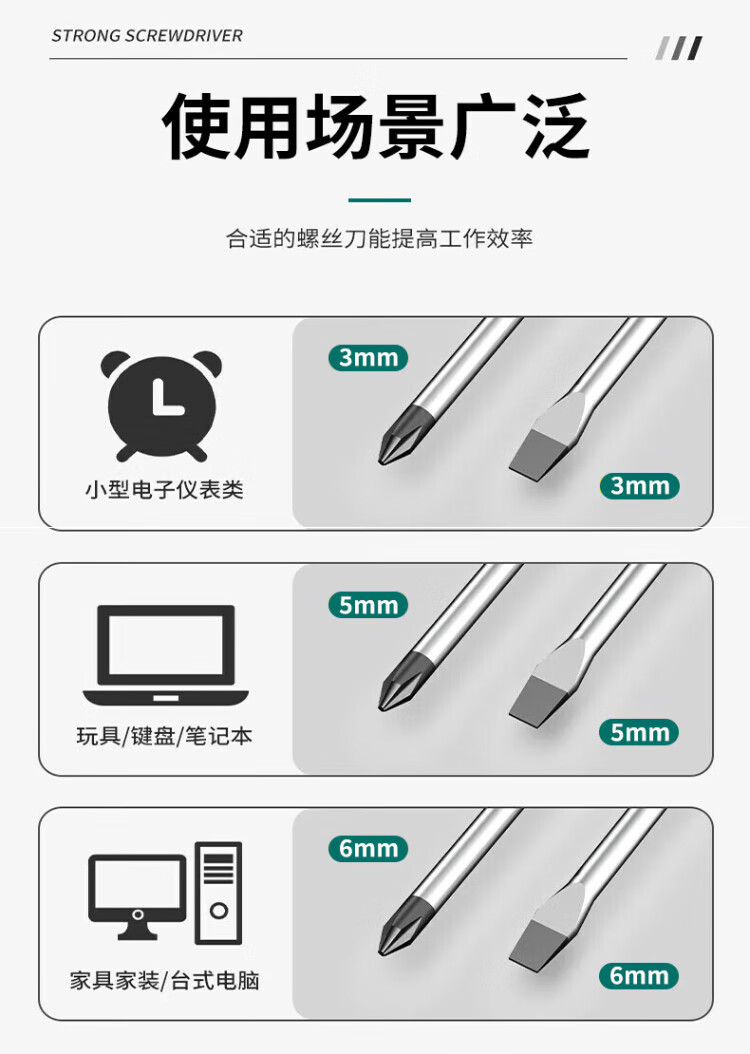 STRONG SCREWDRIVER

使用场景广泛

合适的螺丝刀能提高工作效率

小型电子仪表类

3mm

3mm

玩具/键盘/笔记本

5mm

5mm

家具家装/台式电脑

6mm

6mm