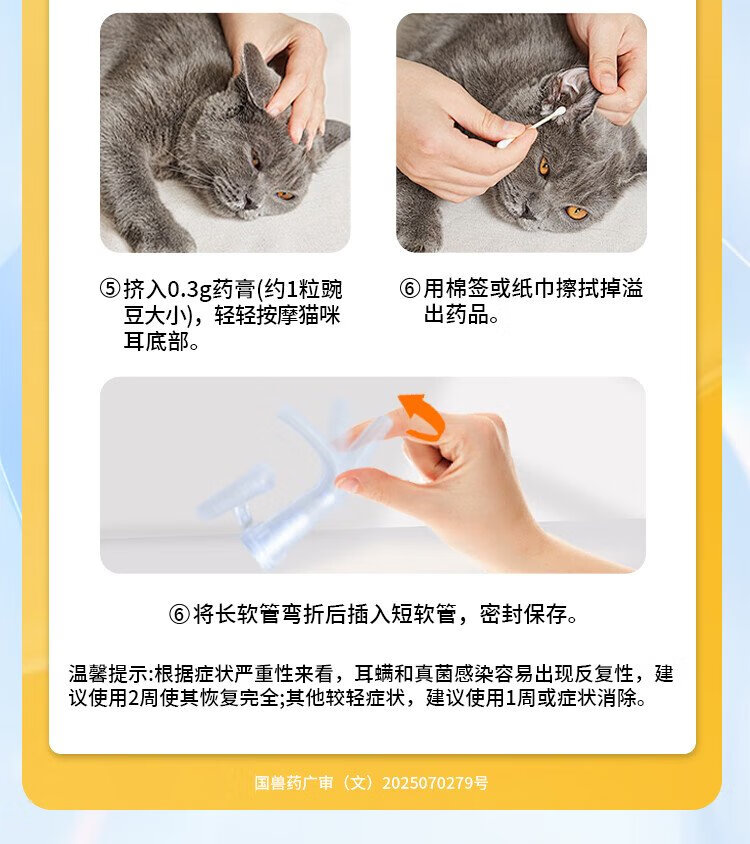 ⑤挤入0.3g药膏(约1粒豌豆大小)，轻轻按摩猫咪耳底部。

⑥用棉签或纸巾擦拭掉溢出药品。

⑥将长软管弯折后插入短软管，密封保存。

温馨提示:根据症状严重性来看，耳螨和真菌感染容易出现反复性，建议使用2周使其恢复完全;其他较轻症状，建议使用1周或症状消除。

国兽药广审（文）2025070279号