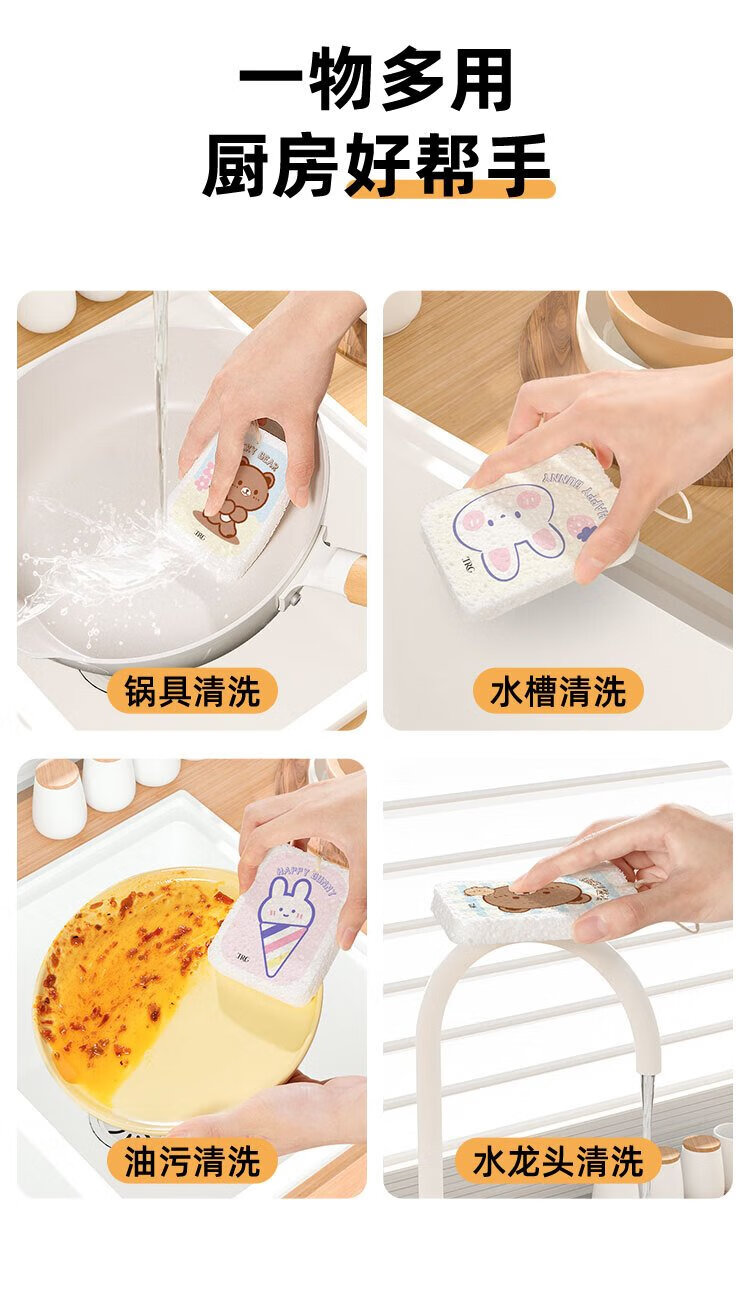 一物多用
厨房好帮手

HAPPY BEAR
TRG
锅具清洗

HAPPY BUNNY
TRG
水槽清洗

HAPPY BUNNY
TRG
油污清洗

水龙头清洗