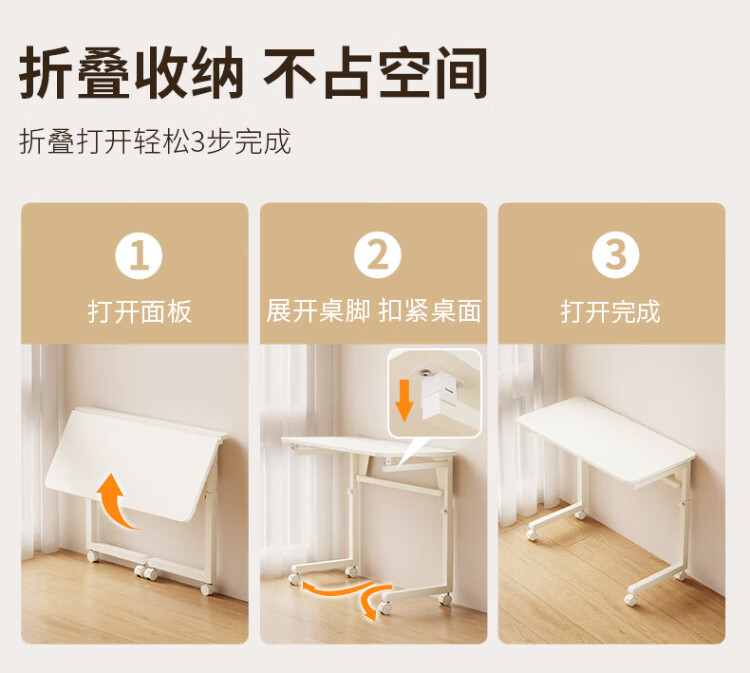 折叠收纳 不占空间

折叠打开轻松3步完成

1
打开面板

2
展开桌脚 扣紧桌面

3
打开完成