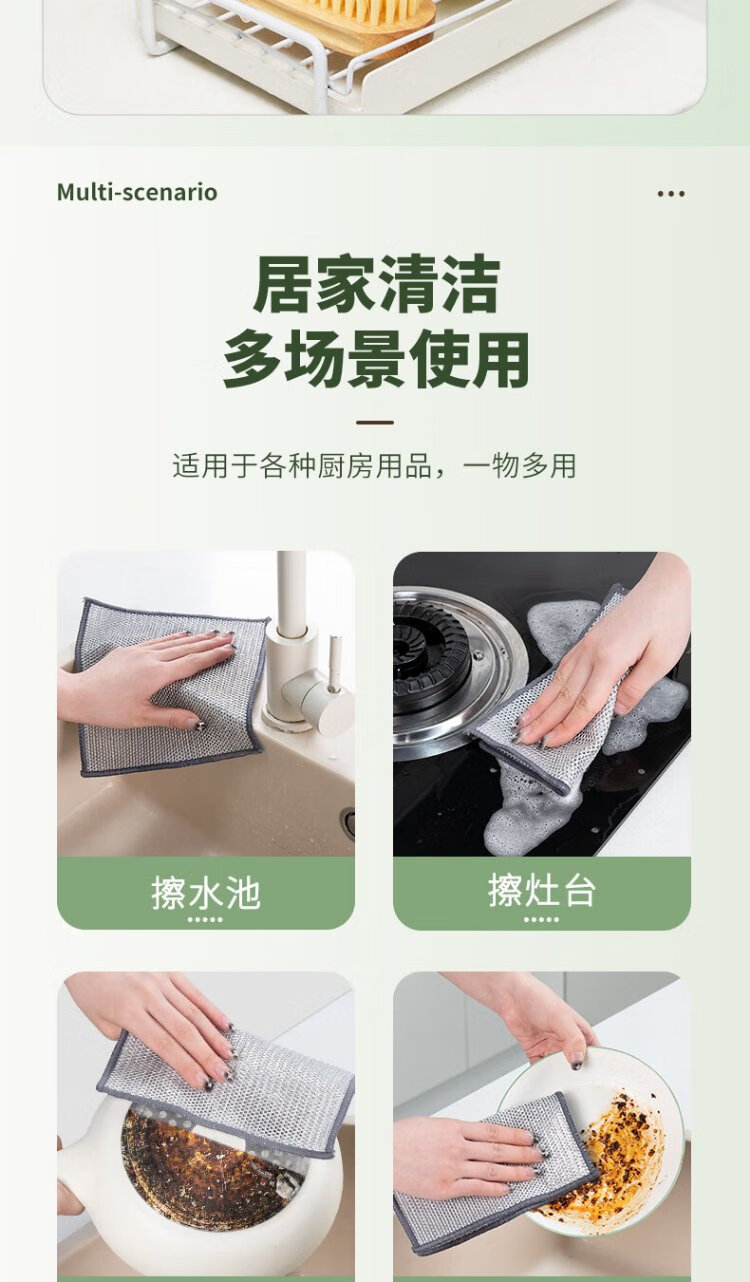 Multi-scenario

居家清洁
多场景使用

适用于各种厨房用品，一物多用

擦水池

擦灶台