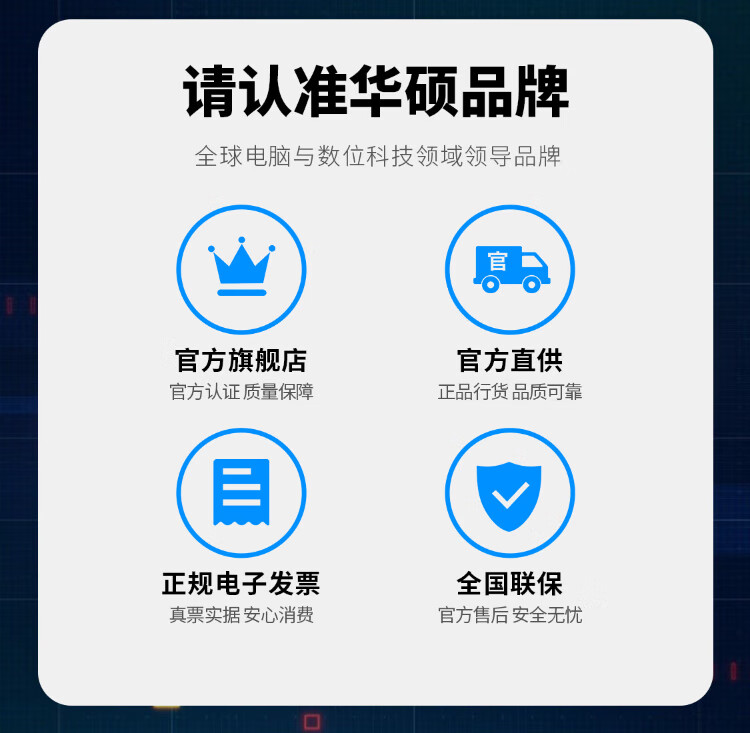 请认准华硕品牌

全球电脑与数位科技领域领导品牌

官

官方旗舰店
官方认证 质量保障

官方直供
正品行货 品质可靠

正规电子发票
真票实据 安心消费

全国联保
官方售后 安全无忧