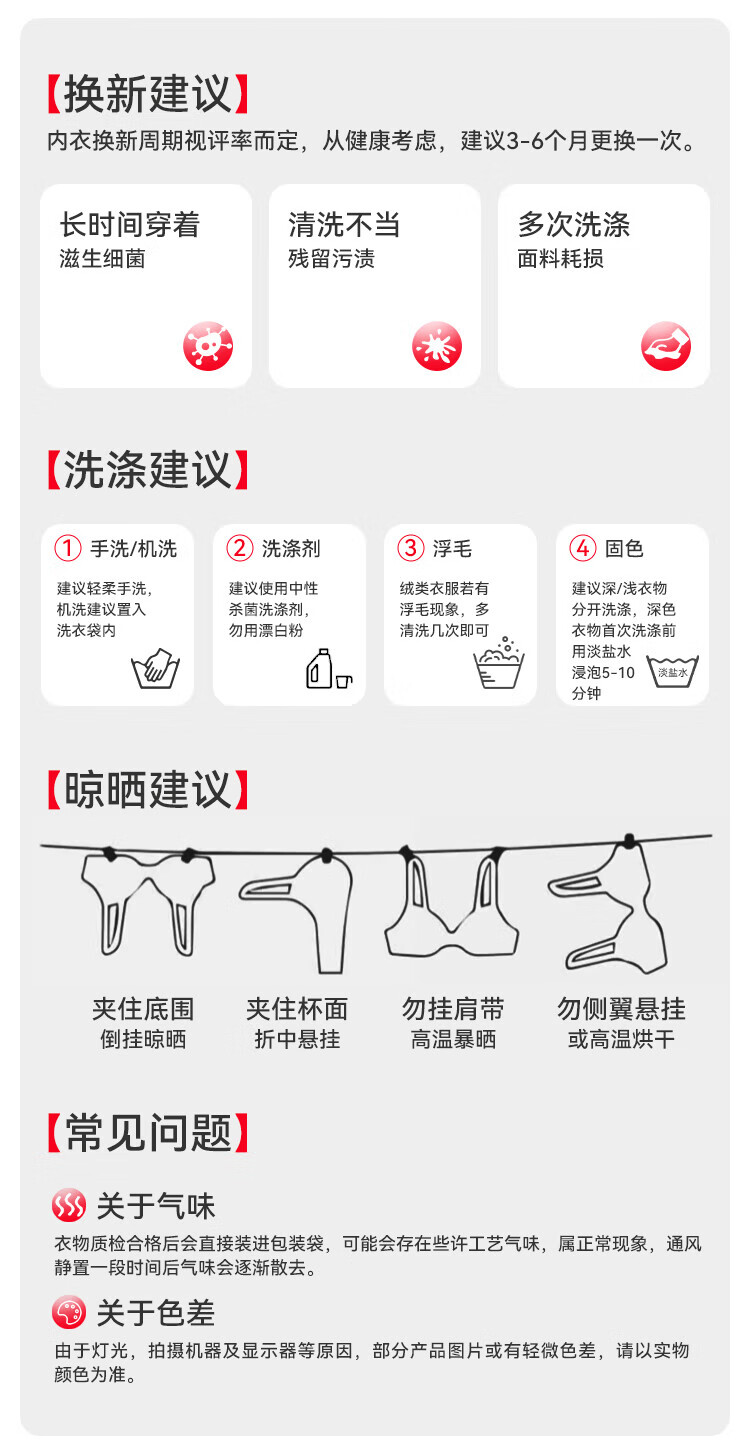 【换新建议】
内衣换新周期视评率而定，从健康考虑，建议3-6个月更换一次。

长时间穿着
滋生细菌

清洗不当
残留污渍

多次洗涤
面料耗损

【洗涤建议】

① 手洗/机洗
建议轻柔手洗，机洗建议置入洗衣袋内

② 洗涤剂
建议使用中性杀菌洗涤剂，勿用漂白粉

③ 浮毛
绒类衣服若有浮毛现象，多清洗几次即可

④ 固色
建议深/浅衣物分开洗涤，深色衣物首次洗涤前用淡盐水浸泡5-10分钟
淡盐水

【晾晒建议】

夹住底围
倒挂晾晒

夹住杯面
折中悬挂

勿挂肩带
高温暴晒

勿侧翼悬挂
或高温烘干

【常见问题】

关于气味
衣物质检合格后会直接装进包装袋，可能会存在些许工艺气味，属正常现象，通风静置一段时间后气味会逐渐散去。

关于色差
由于灯光，拍摄机器及显示器等原因，部分产品图片或有轻微色差，请以实物颜色为准。