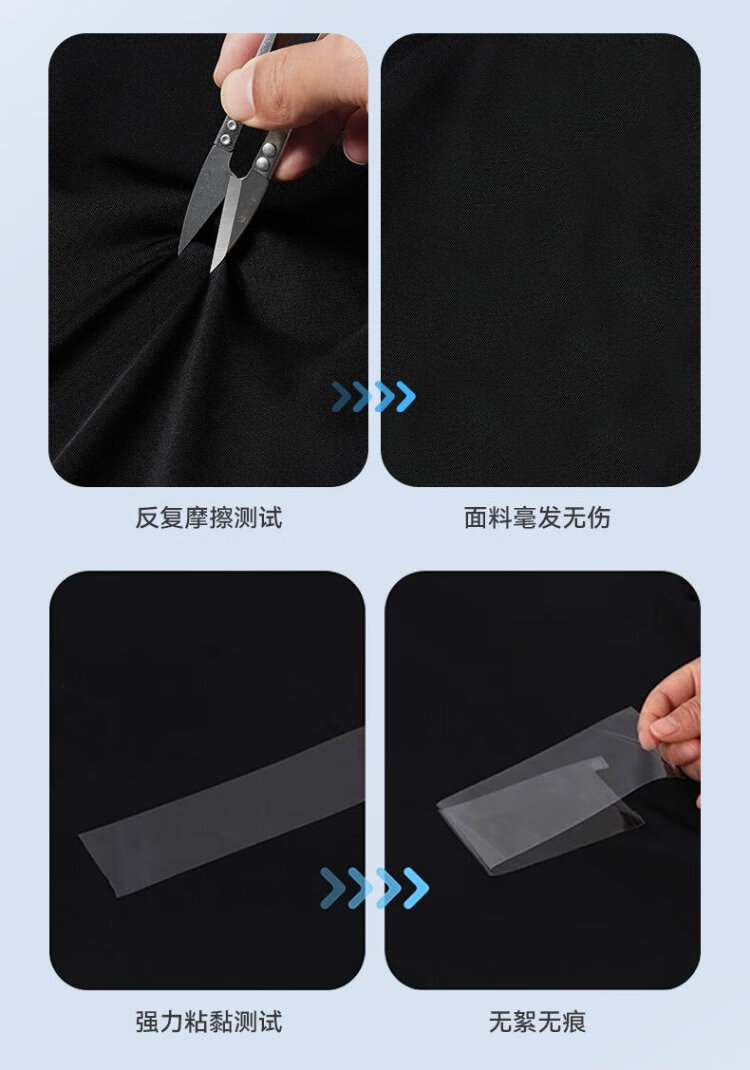 反复摩擦测试

面料毫发无伤

强力粘黏测试

无絮无痕