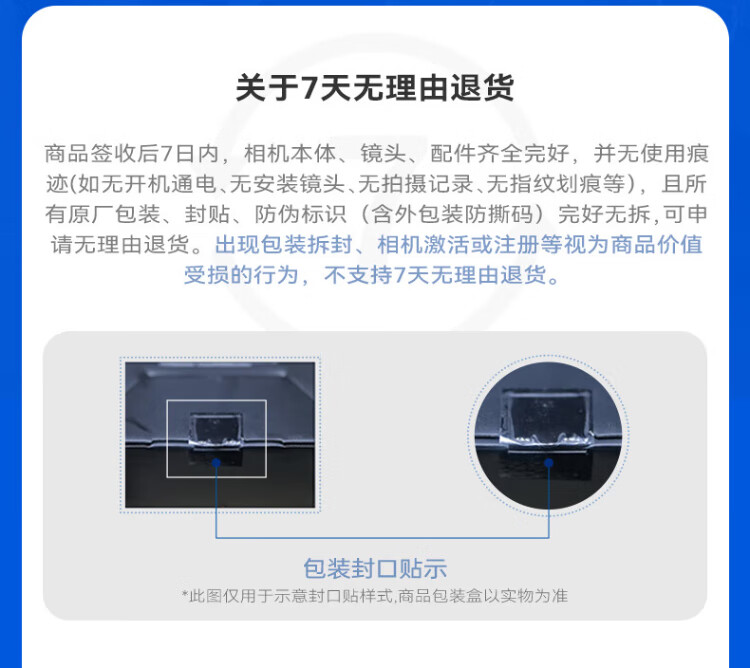 关于7天无理由退货

商品签收后7日内，相机本体、镜头、配件齐全完好，并无使用痕迹(如无开机通电、无安装镜头、无拍摄记录、无指纹划痕等)，且所有原厂包装、封贴、防伪标识（含外包装防撕码）完好无拆，可申请无理由退货。出现包装拆封、相机激活或注册等视为商品价值受损的行为，不支持7天无理由退货。

包装封口贴示

*此图仅用于示意封口贴样式,商品包装盒以实物为准