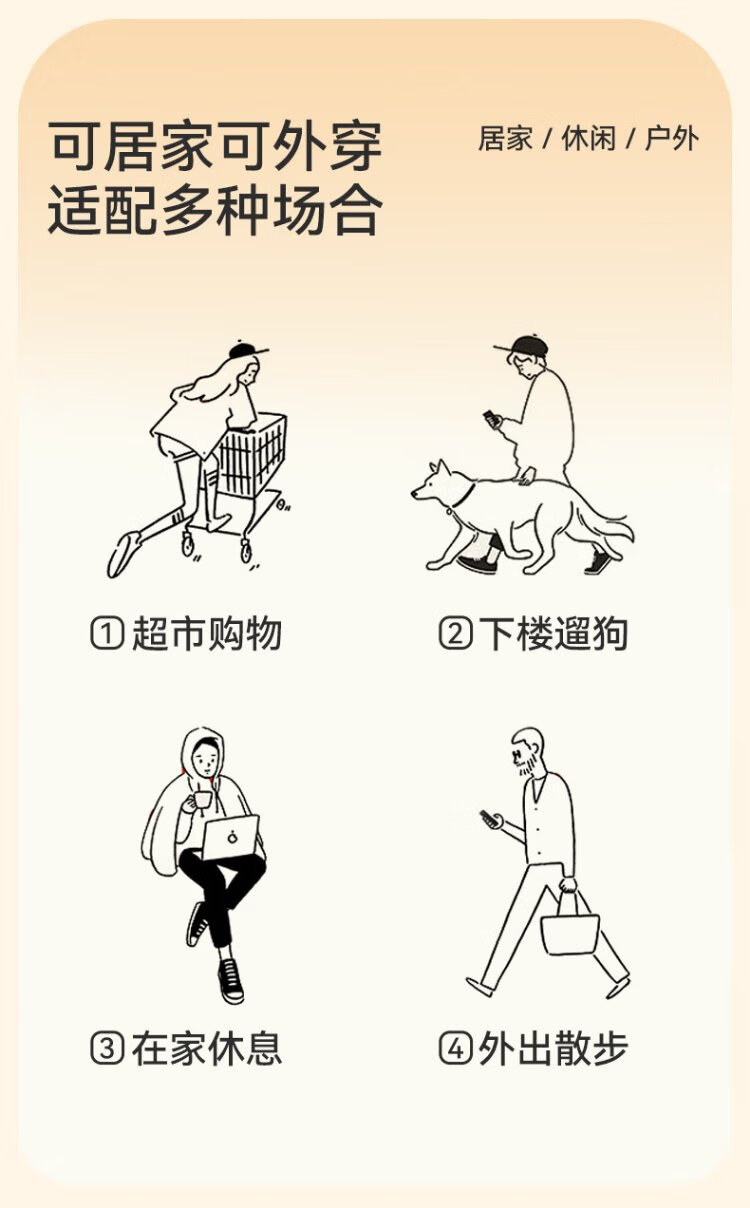 可居家可外穿
适配多种场合

居家 / 休闲 / 户外

① 超市购物

② 下楼遛狗

③ 在家休息

④ 外出散步