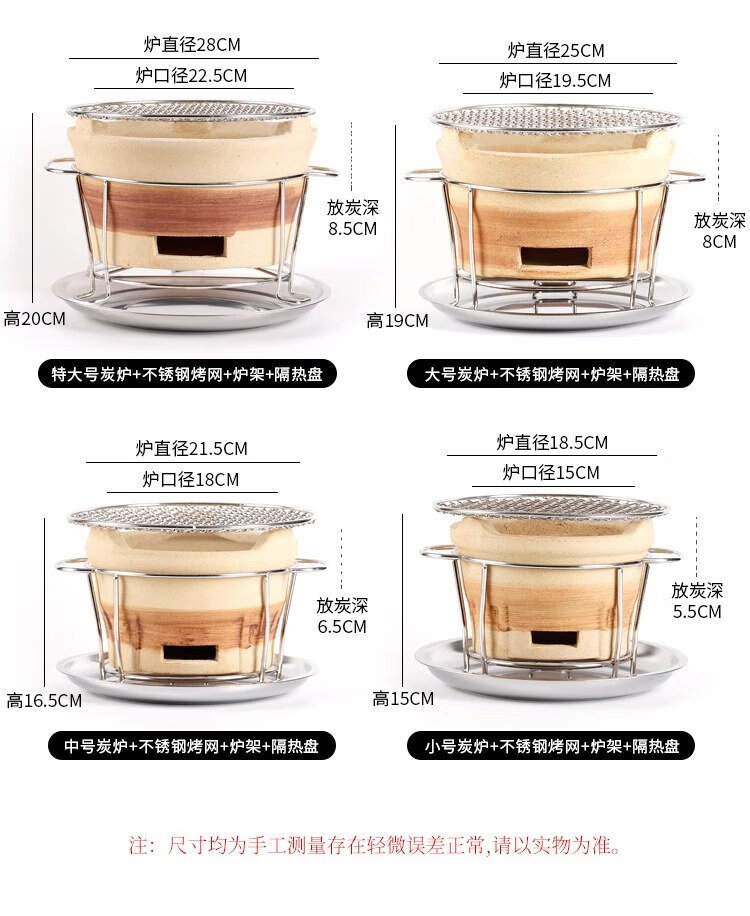 炉直径28CM
炉口径22.5CM
放炭深 8.5CM
高20CM
特大号炭炉+不锈钢烤网+炉架+隔热盘

炉直径25CM
炉口径19.5CM
放炭深 8CM
高19CM
大号炭炉+不锈钢烤网+炉架+隔热盘

炉直径21.5CM
炉口径18CM
放炭深 6.5CM
高16.5CM
中号炭炉+不锈钢烤网+炉架+隔热盘

炉直径18.5CM
炉口径15CM
放炭深 5.5CM
高15CM
小号炭炉+不锈钢烤网+炉架+隔热盘

注：尺寸均为手工测量存在轻微误差正常,请以实物为准。