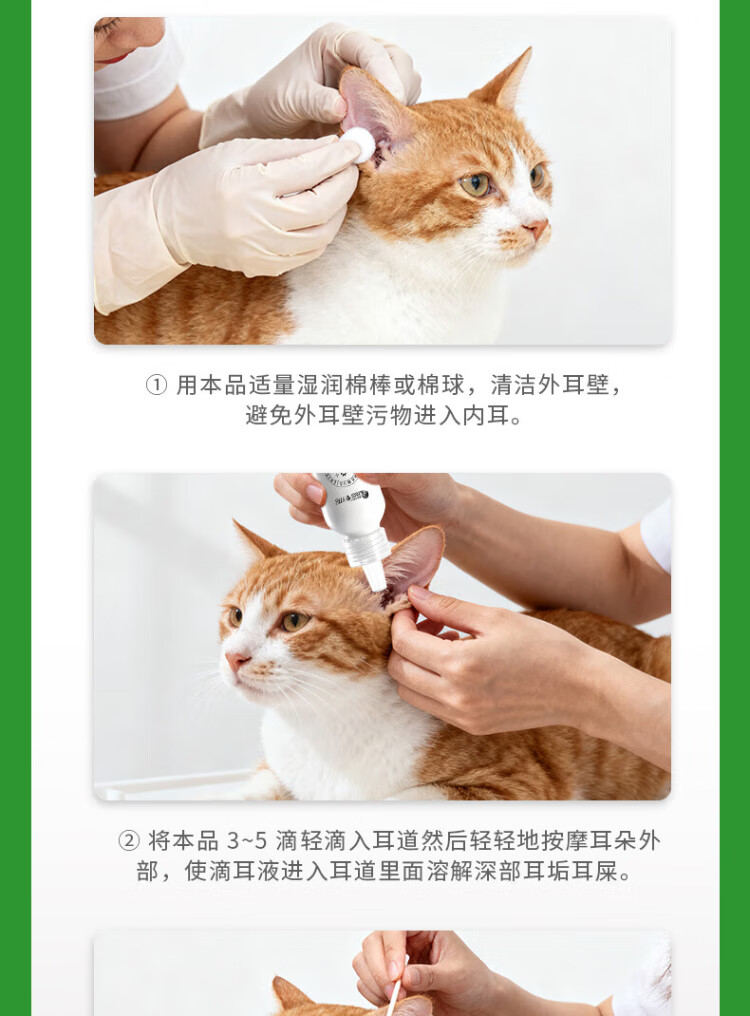 ① 用本品适量湿润棉棒或棉球，清洁外耳壁，避免外耳壁污物进入内耳。

② 将本品 3~5 滴轻滴入耳道然后轻轻地按摩耳朵外部，使滴耳液进入耳道里面溶解深部耳垢耳屎。