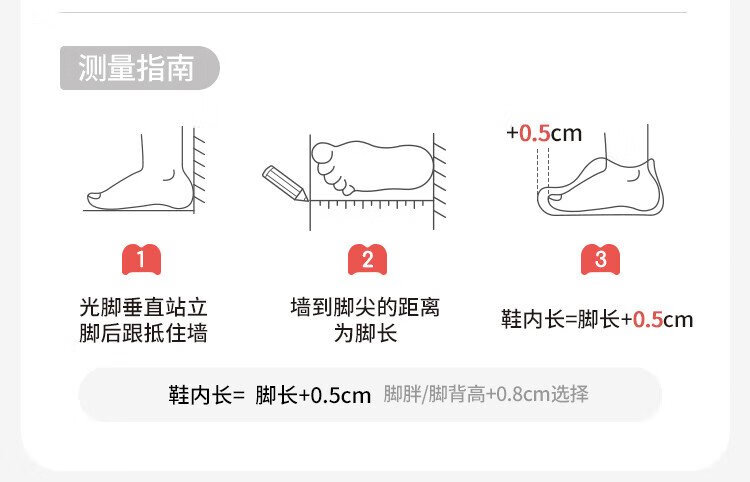 测量指南

+0.5cm

1
光脚垂直站立
脚后跟抵住墙

2
墙到脚尖的距离
为脚长

3
鞋内长=脚长+0.5cm

鞋内长= 脚长+0.5cm 脚胖/脚背高+0.8cm选择