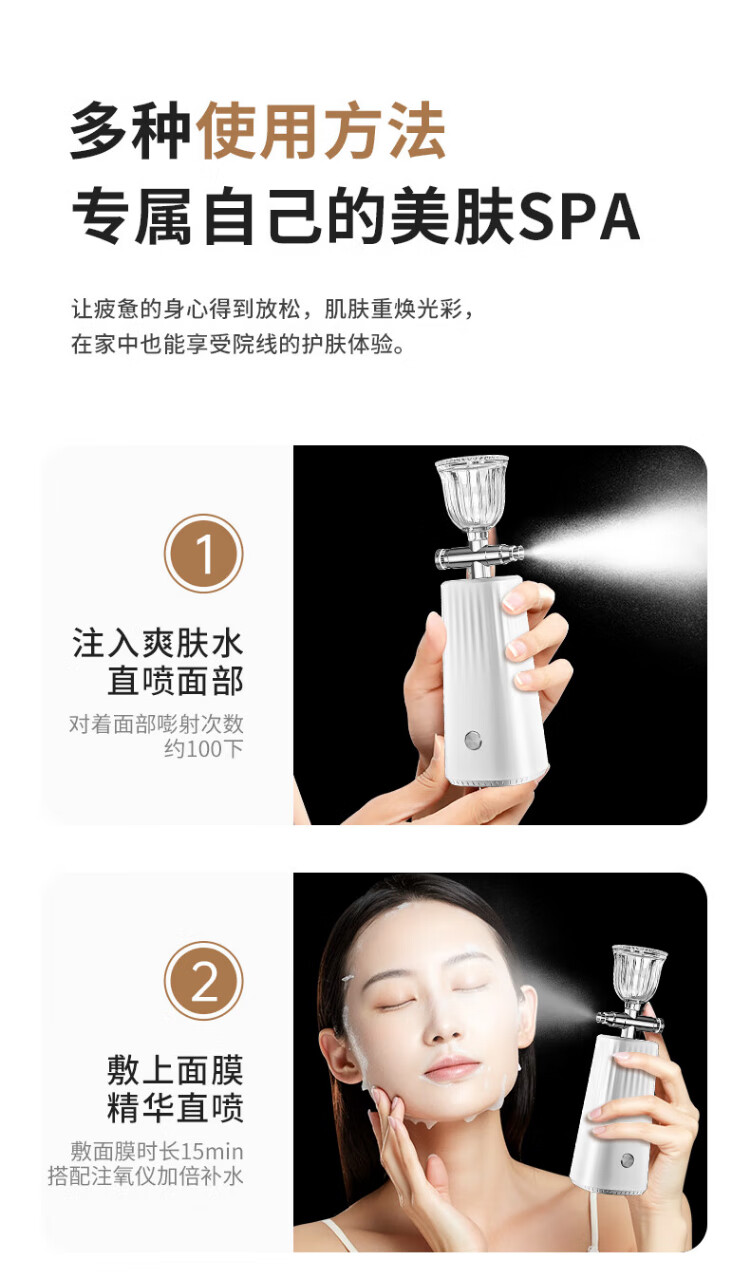 多种使用方法
专属自己的美肤SPA

让疲惫的身心得到放松，肌肤重焕光彩，
在家中也能享受院线的护肤体验。

1

注入爽肤水
直喷面部

对着面部嘭射次数
约100下

2

敷上面膜
精华直喷

敷面膜时长15min
搭配注氧仪加倍补水