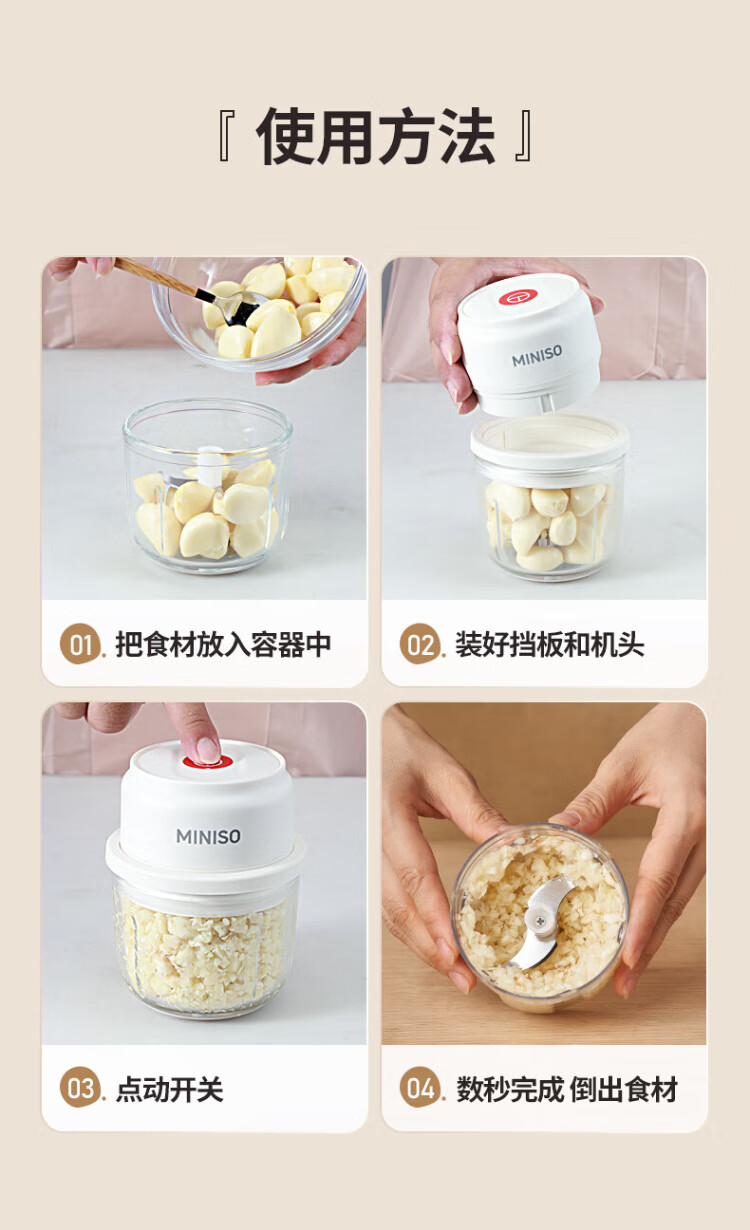 『 使用方法 』

MINISO

01. 把食材放入容器中

02. 装好挡板和机头

MINISO

03. 点动开关

04. 数秒完成 倒出食材