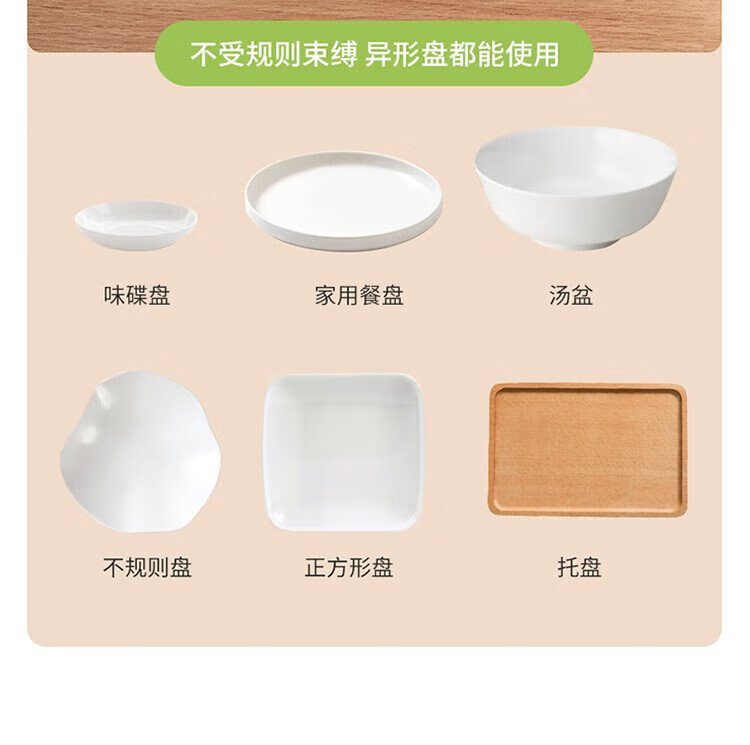 不受规则束缚 异形盘都能使用

味碟盘

家用餐盘

汤盆

不规则盘

正方形盘

托盘