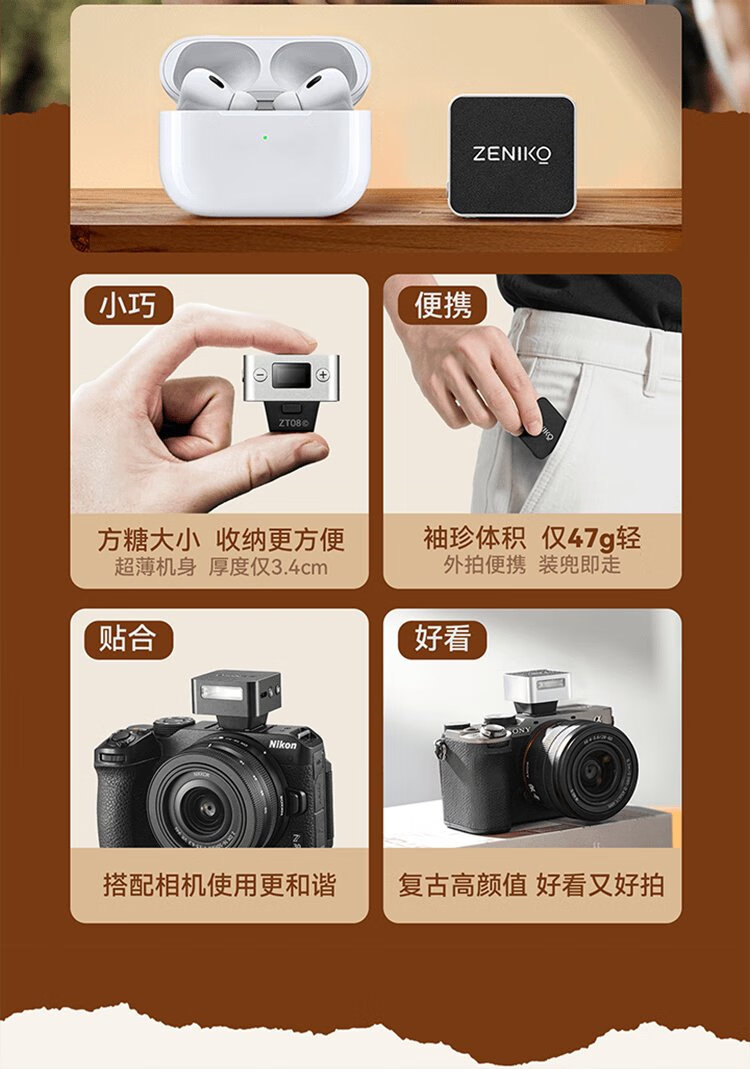 ZENIKO

小巧

ZT08

方糖大小 收纳更方便
超薄机身 厚度仅3.4cm

便携

袖珍体积 仅47g轻
外拍便携 装兜即走

贴合

Nikon

搭配相机使用更和谐

好看

SONY

复古高颜值 好看又好拍