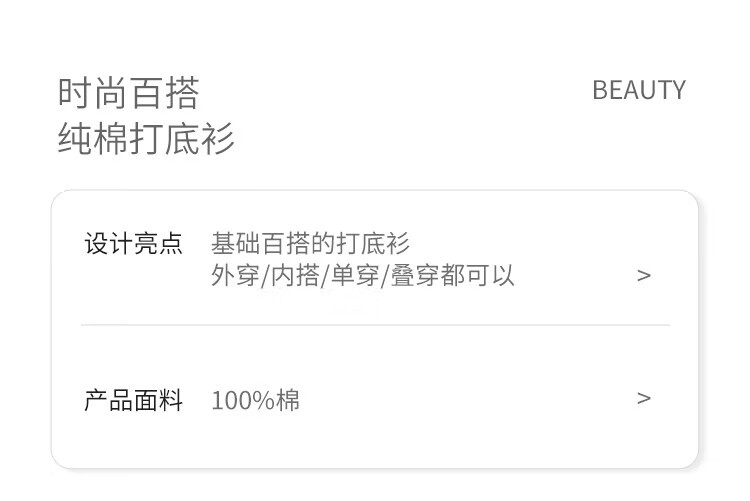 时尚百搭
纯棉打底衫

BEAUTY

设计亮点 基础百搭的打底衫
外穿/内搭/单穿/叠穿都可以 >

产品面料 100%棉 >