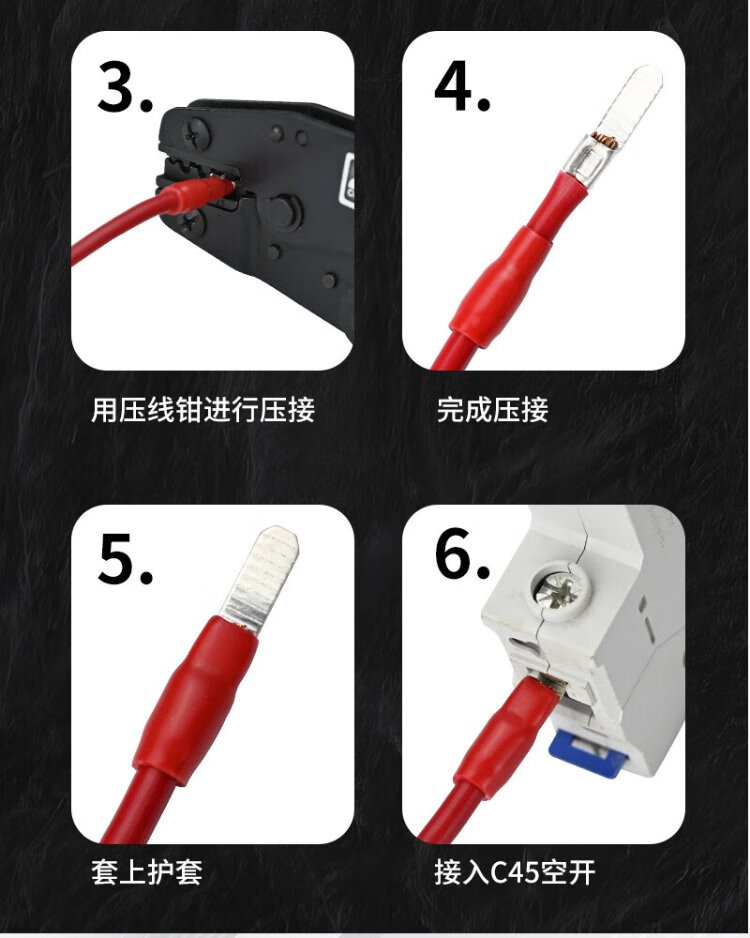 3.

用压线钳进行压接

4.

完成压接

5.

套上护套

6.

接入C45空开