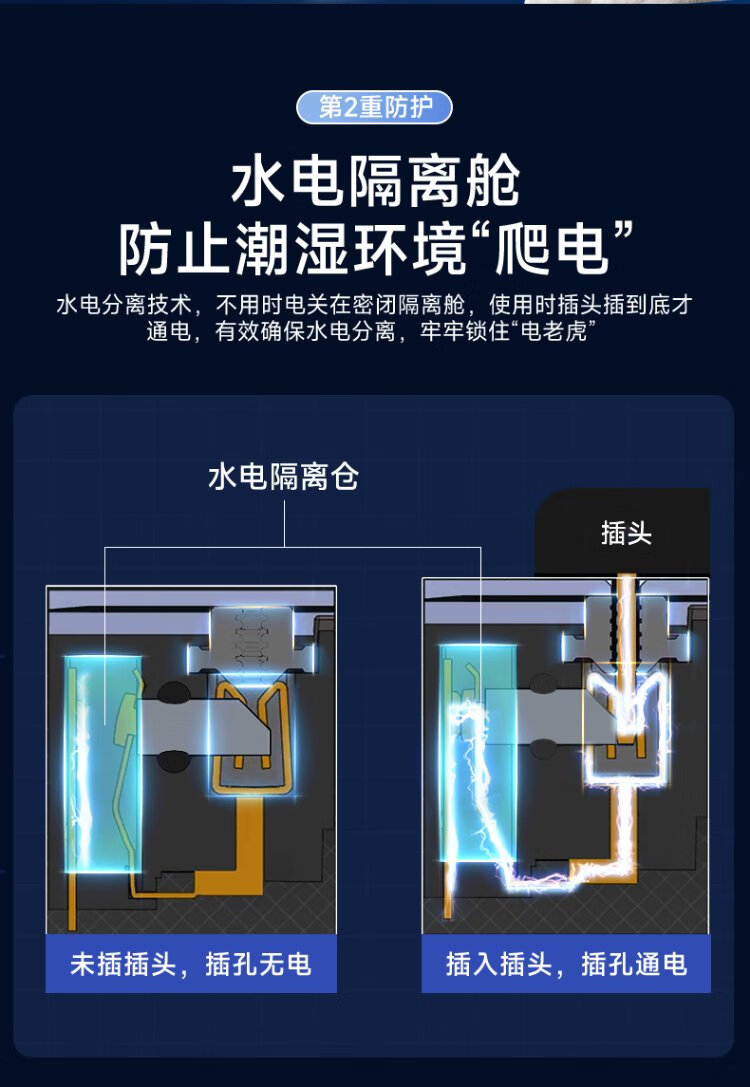 第2重防护

水电隔离舱
防止潮湿环境“爬电”

水电分离技术，不用时电关在密闭隔离舱，使用时插头插到底才通电，有效确保水电分离，牢牢锁住“电老虎”

水电隔离仓

插头

未插插头，插孔无电

插入插头，插孔通电