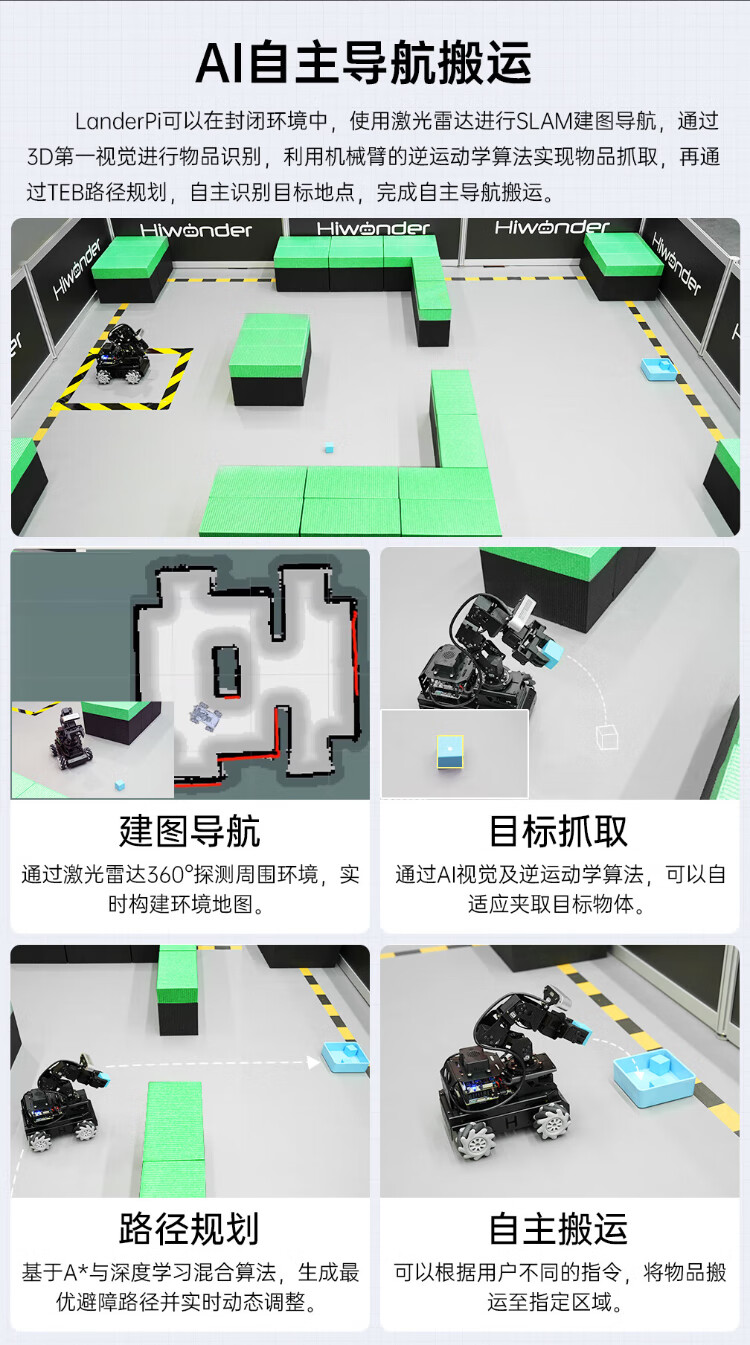 AI自主导航搬运

LanderPi可以在封闭环境中，使用激光雷达进行SLAM建图导航，通过3D第一视觉进行物品识别，利用机械臂的逆运动学算法实现物品抓取，再通过TEB路径规划，自主识别目标地点，完成自主导航搬运。

Hiwonder Hiwonder Hiwonder Hiwonder Hiwonder

建图导航

通过激光雷达360°探测周围环境，实时构建环境地图。

目标抓取

通过AI视觉及逆运动学算法，可以自适应夹取目标物体。

路径规划

基于A*与深度学习混合算法，生成最优避障路径并实时动态调整。

自主搬运

可以根据用户不同的指令，将物品搬运至指定区域。