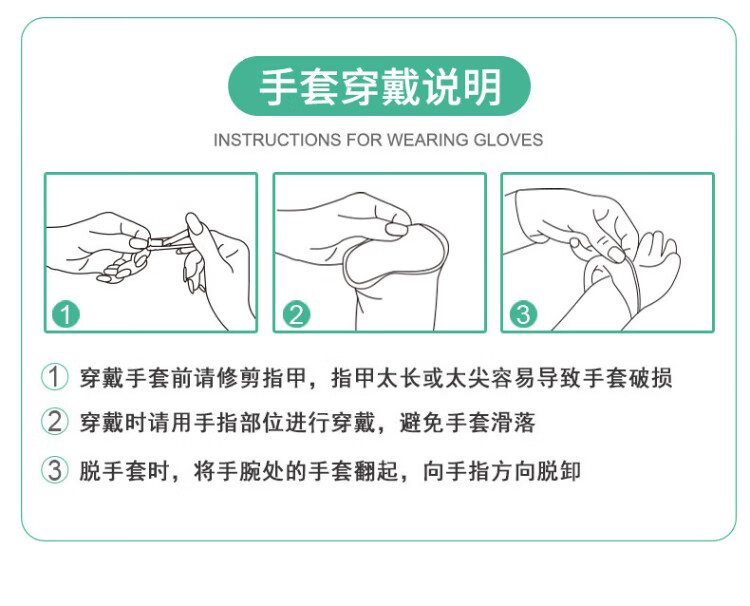 手套穿戴说明

INSTRUCTIONS FOR WEARING GLOVES

1

2

3

① 穿戴手套前请修剪指甲，指甲太长或太尖容易导致手套破损

② 穿戴时请用手指部位进行穿戴，避免手套滑落

③ 脱手套时，将手腕处的手套翻起，向手指方向脱卸