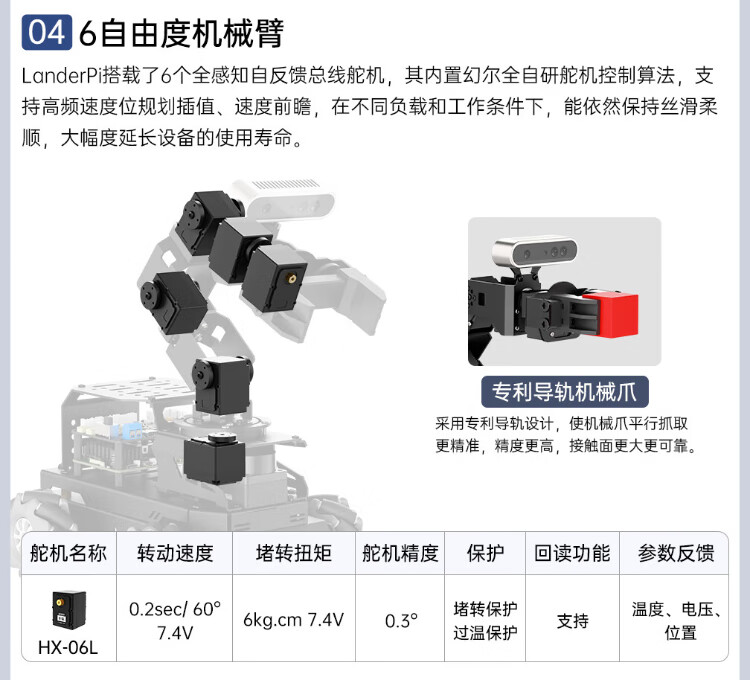 04 6自由度机械臂

LanderPi搭载了6个全感知自反馈总线舵机，其内置幻尔全自研舵机控制算法，支持高频速度位规划插值、速度前瞻，在不同负载和工作条件下，能依然保持丝滑柔顺，大幅度延长设备的使用寿命。

专利导轨机械爪

采用专利导轨设计，使机械爪平行抓取更精准，精度更高，接触面更大更可靠。

| 舵机名称 | 转动速度 | 堵转扭矩 | 舵机精度 | 保护 | 回读功能 | 参数反馈 |
|---|---|---|---|---|---|---|
| HX-06L | 0.2sec/ 60° 7.4V | 6kg.cm 7.4V | 0.3° | 堵转保护 过温保护 | 支持 | 温度、电压、位置 |