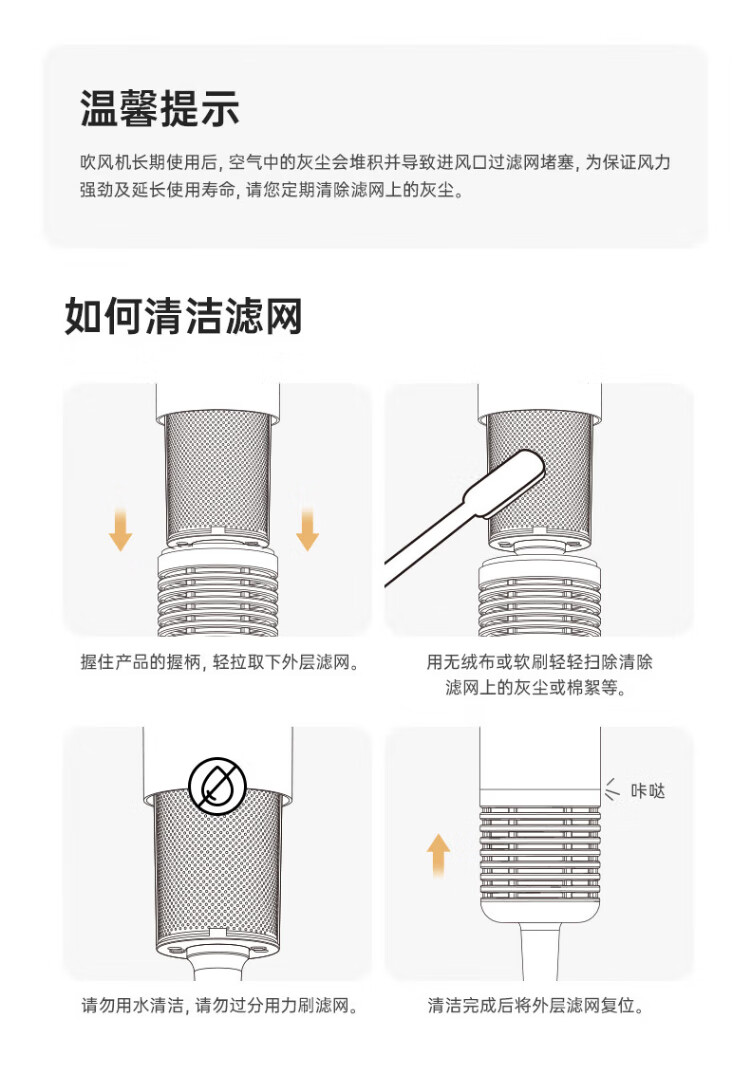 温馨提示

吹风机长期使用后，空气中的灰尘会堆积并导致进风口过滤网堵塞，为保证风力强劲及延长使用寿命，请您定期清除滤网上的灰尘。

如何清洁滤网

握住产品的握柄，轻拉取下外层滤网。

用无绒布或软刷轻轻扫除清除滤网上的灰尘或棉絮等。

请勿用水清洁，请勿过分用力刷滤网。

咔哒

清洁完成后将外层滤网复位。