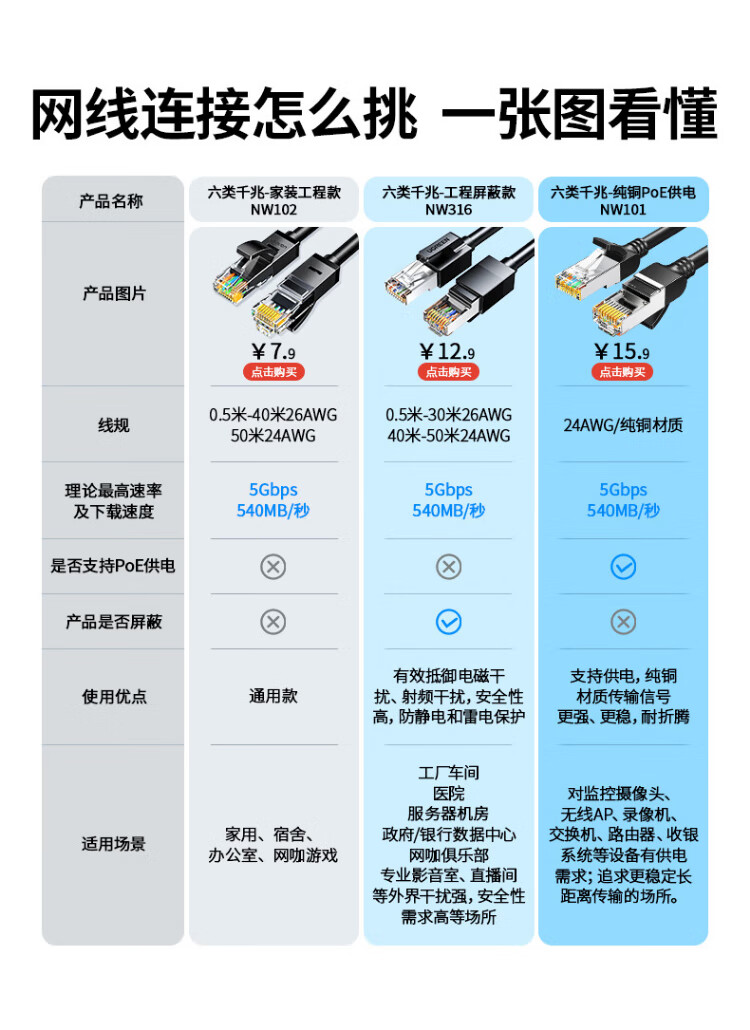 网线连接怎么挑 一张图看懂

| 产品名称 | 六类千兆-家装工程款 NW102 | 六类千兆-工程屏蔽款 NW316 | 六类千兆-纯铜PoE供电 NW101 |
|---|---|---|---|
| 产品图片 | ¥7.9 点击购买 | ¥12.9 点击购买 | ¥15.9 点击购买 |
| 线规 | 0.5米-40米26AWG 50米24AWG | 0.5米-30米26AWG 40米-50米24AWG | 24AWG/纯铜材质 |
| 理论最高速率及下载速度 | 5Gbps 540MB/秒 | 5Gbps 540MB/秒 | 5Gbps 540MB/秒 |
| 是否支持PoE供电 | ⊗ | ⊗ | ✓ |
| 产品是否屏蔽 | ⊗ | ✓ | ⊗ |
| 使用优点 | 通用款 | 有效抵御电磁干扰、射频干扰，安全性高，防静电和雷电保护 | 支持供电，纯铜材质传输信号更强、更稳，耐折腾 |
| 适用场景 | 家用、宿舍、办公室、网咖游戏 | 工厂车间 医院 服务器机房 政府/银行数据中心 网咖俱乐部 专业影音室、直播间等外界干扰强，安全性需求高等场所 | 对监控摄像头、无线AP、录像机、交换机、路由器、收银系统等设备有供电需求；追求更稳定长距离传输的场所。 |