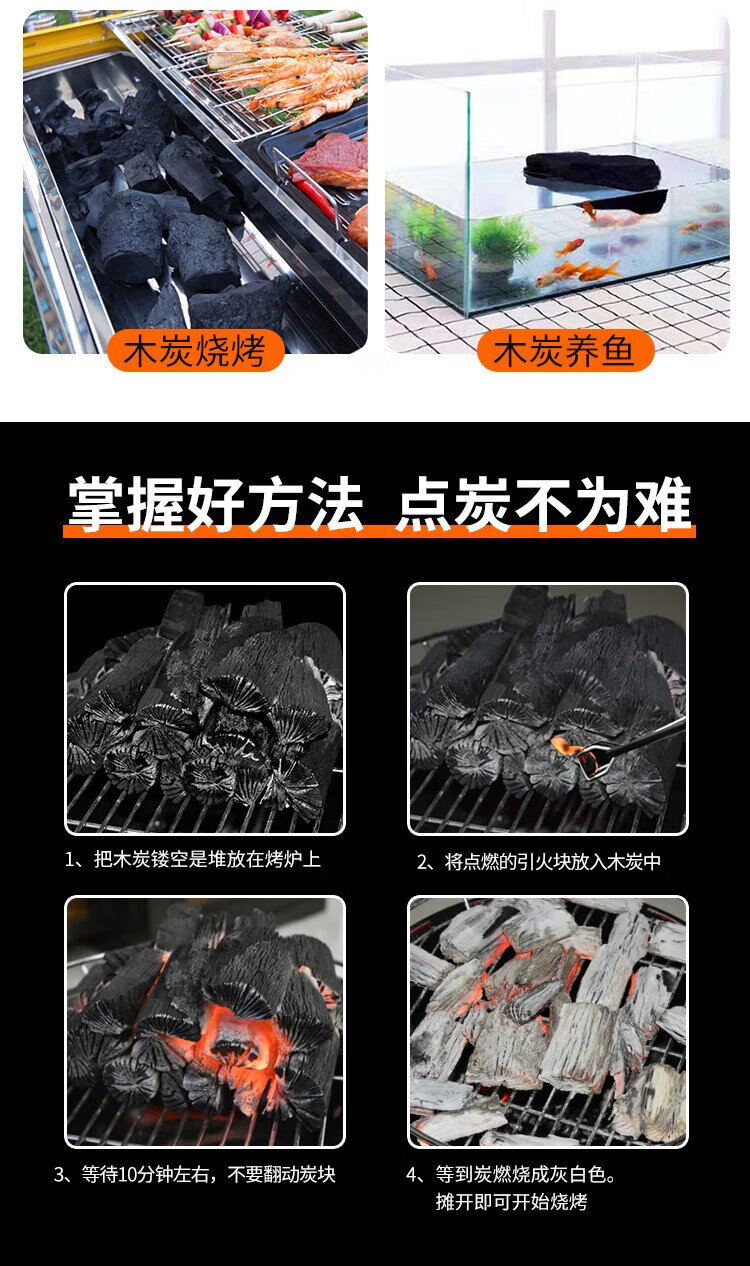 木炭烧烤

木炭养鱼

掌握好方法 点炭不为难

1、把木炭镂空是堆放在烤炉上

2、将点燃的引火块放入木炭中

3、等待10分钟左右，不要翻动炭块

4、等到炭燃烧成灰白色。
摊开即可开始烧烤