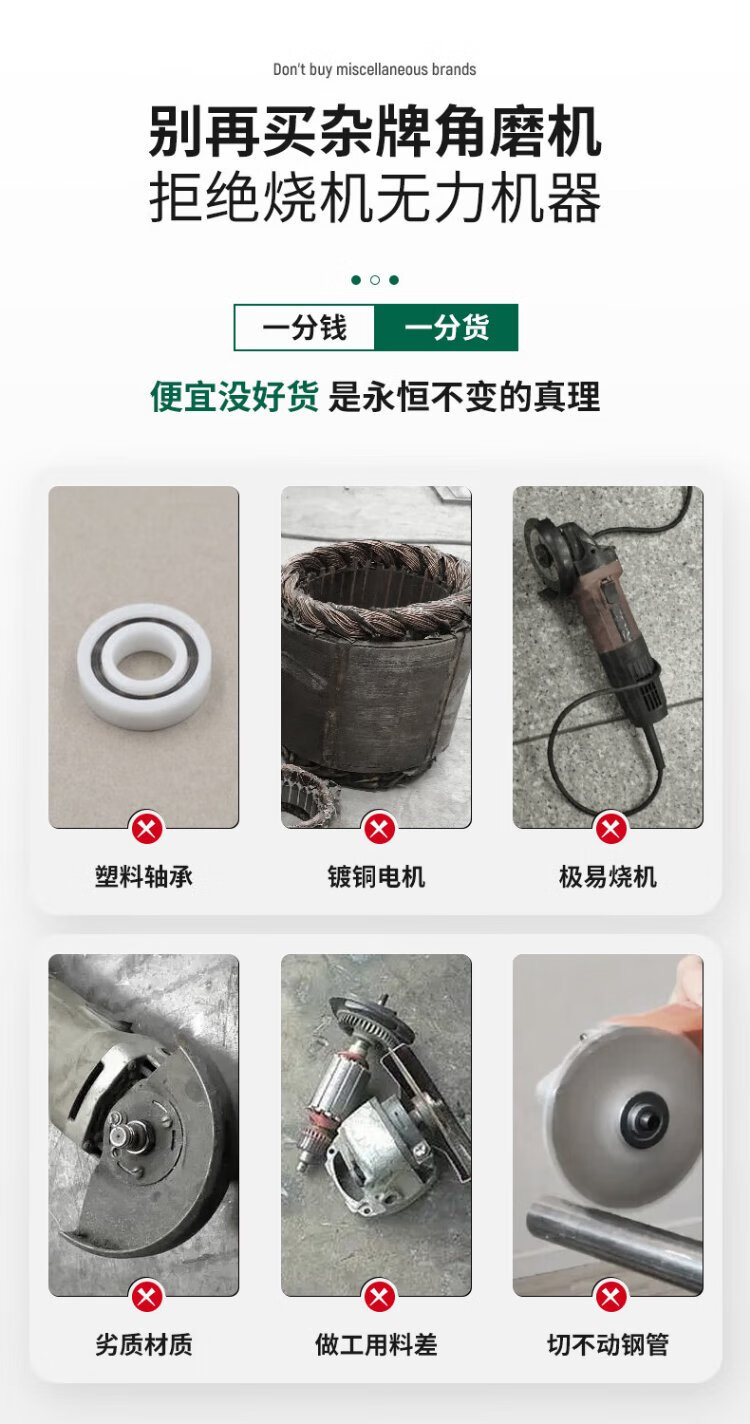 Don't buy miscellaneous brands

别再买杂牌角磨机
拒绝烧机无力机器

一分钱 一分货

便宜没好货 是永恒不变的真理

塑料轴承

镀铜电机

极易烧机

劣质材质

做工用料差

切不动钢管