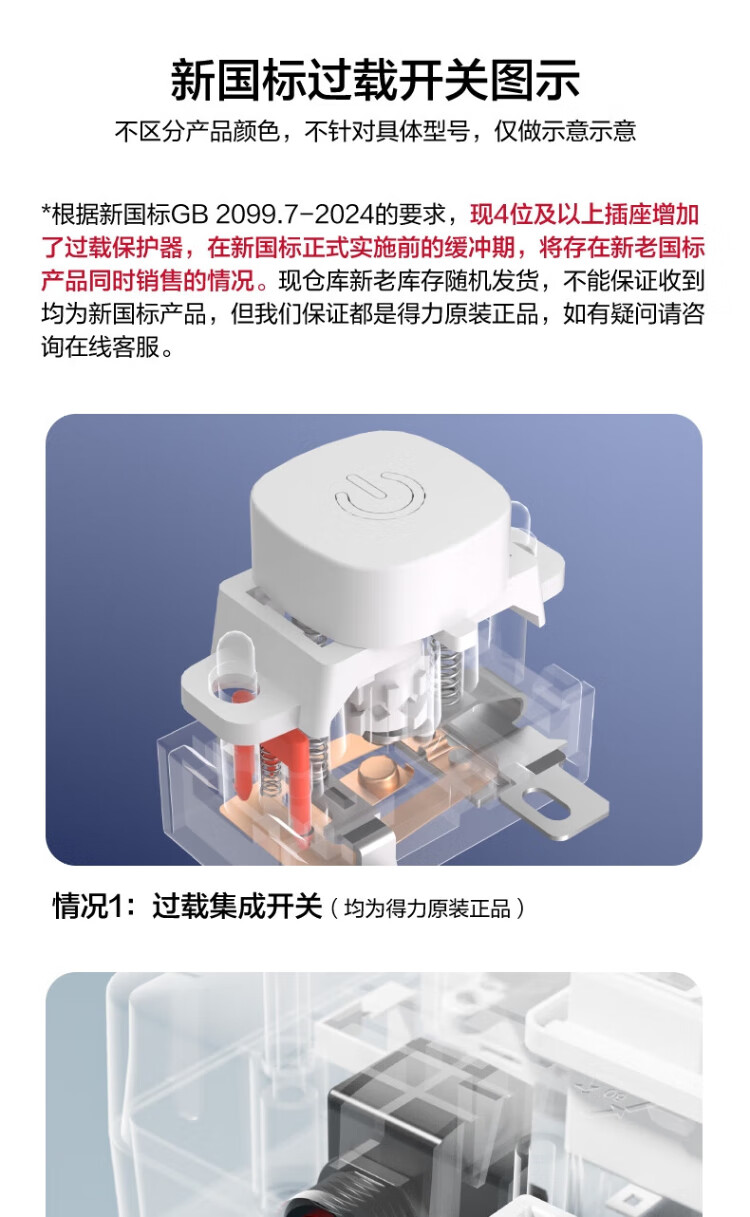 新国标过载开关图示

不区分产品颜色，不针对具体型号，仅做示意示意

*根据新国标GB 2099.7-2024的要求，现4位及以上插座增加了过载保护器，在新国标正式实施前的缓冲期，将存在新老国标产品同时销售的情况。现仓库新老库存随机发货，不能保证收到均为新国标产品，但我们保证都是得力原装正品，如有疑问请咨询在线客服。

情况1：过载集成开关（均为得力原装正品）