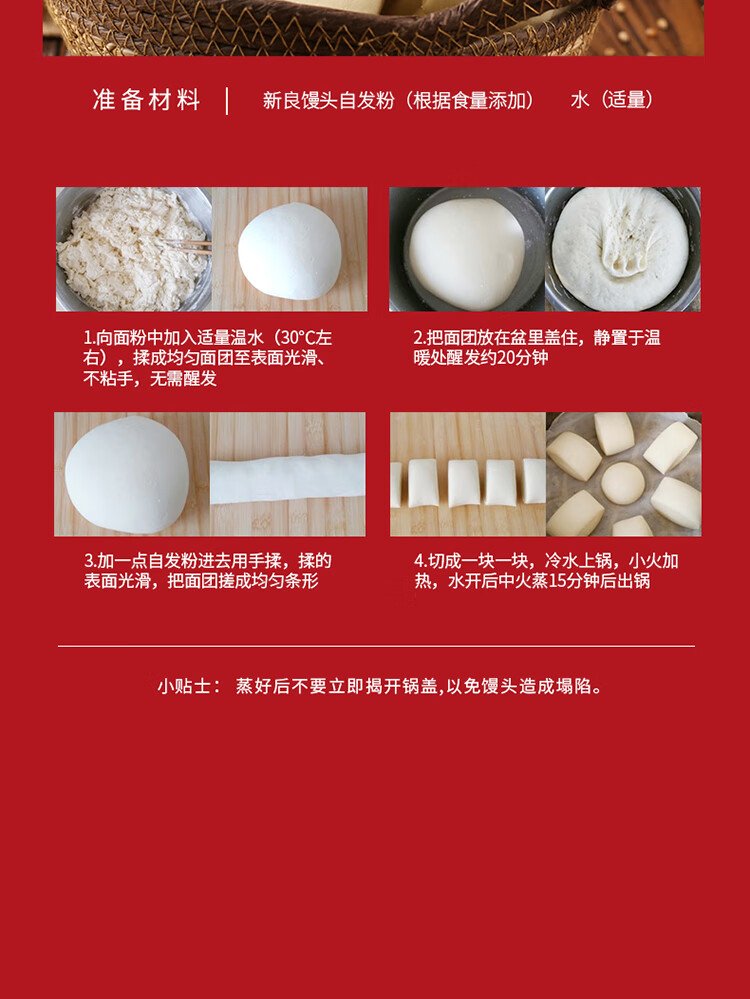 准备材料 | 新良馒头自发粉（根据食量添加） 水（适量）

1.向面粉中加入适量温水（30°C左右），揉成均匀面团至表面光滑、不粘手，无需醒发

2.把面团放在盆里盖住，静置于温暖处醒发约20分钟

3.加一点自发粉进去用手揉，揉的表面光滑，把面团搓成均匀条形

4.切成一块一块，冷水上锅，小火加热，水开后中火蒸15分钟后出锅

小贴士： 蒸好后不要立即揭开锅盖，以免馒头造成塌陷。