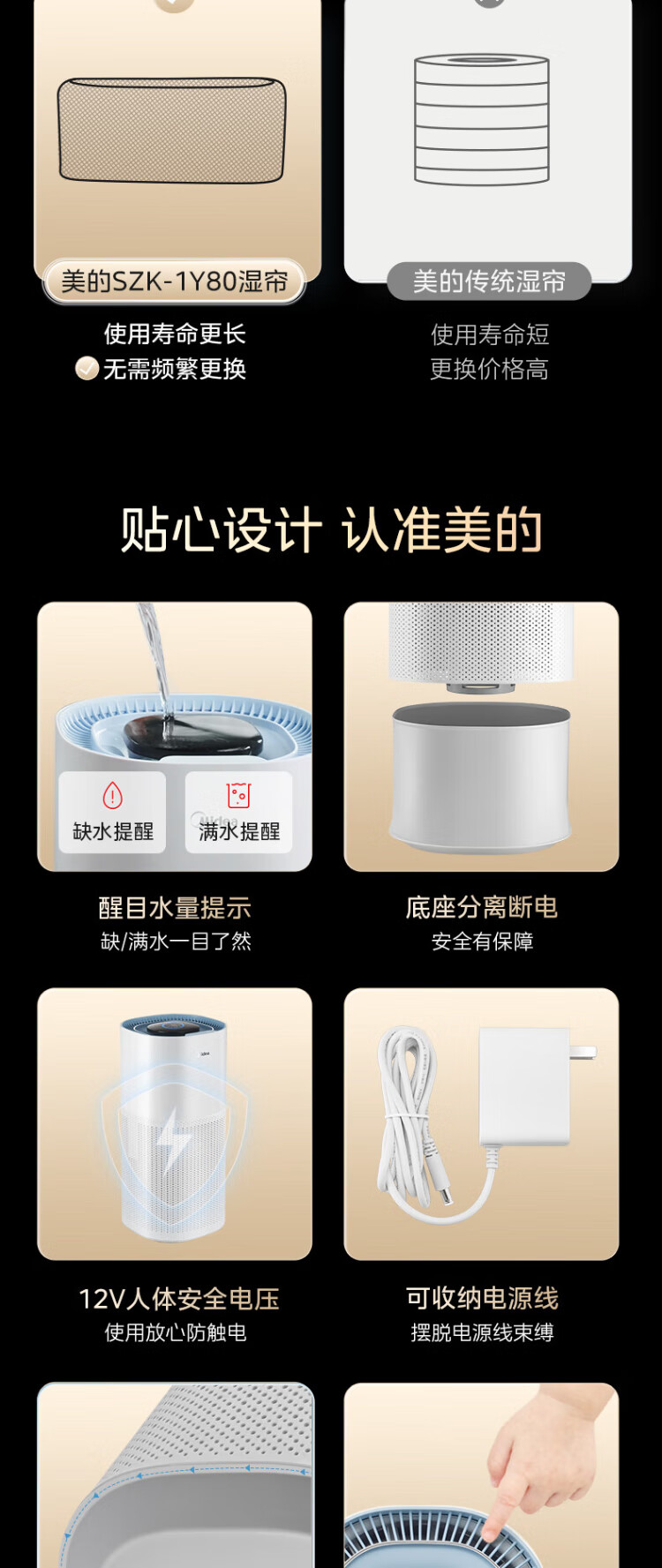 美的SZK-1Y80湿帘

使用寿命更长
无需频繁更换

美的传统湿帘

使用寿命短
更换价格高

贴心设计 认准美的

缺水提醒

满水提醒

醒目水量提示
缺/满水一目了然

底座分离断电
安全有保障

12V人体安全电压
使用放心防触电

可收纳电源线
摆脱电源线束缚